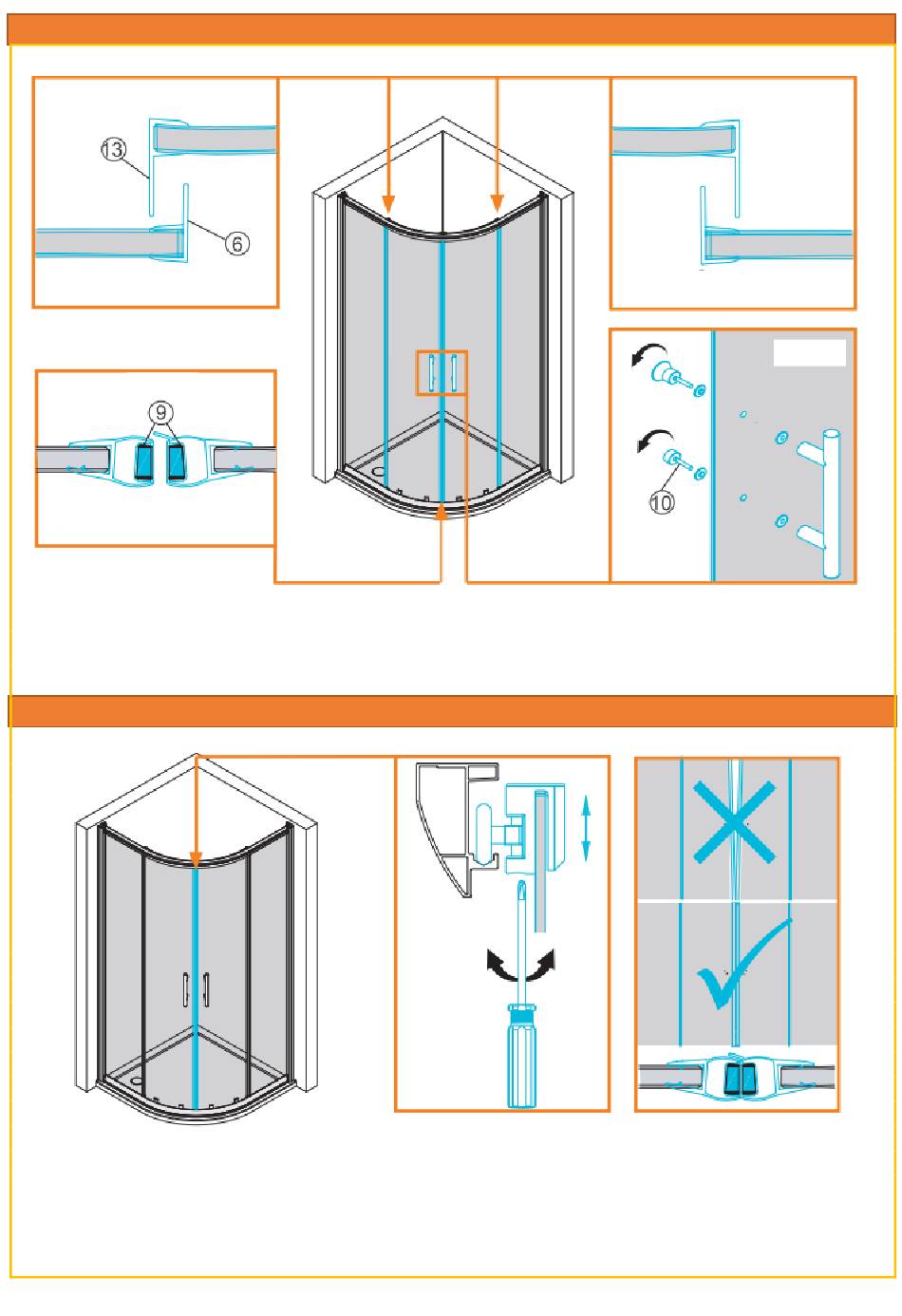 13

6

9

10