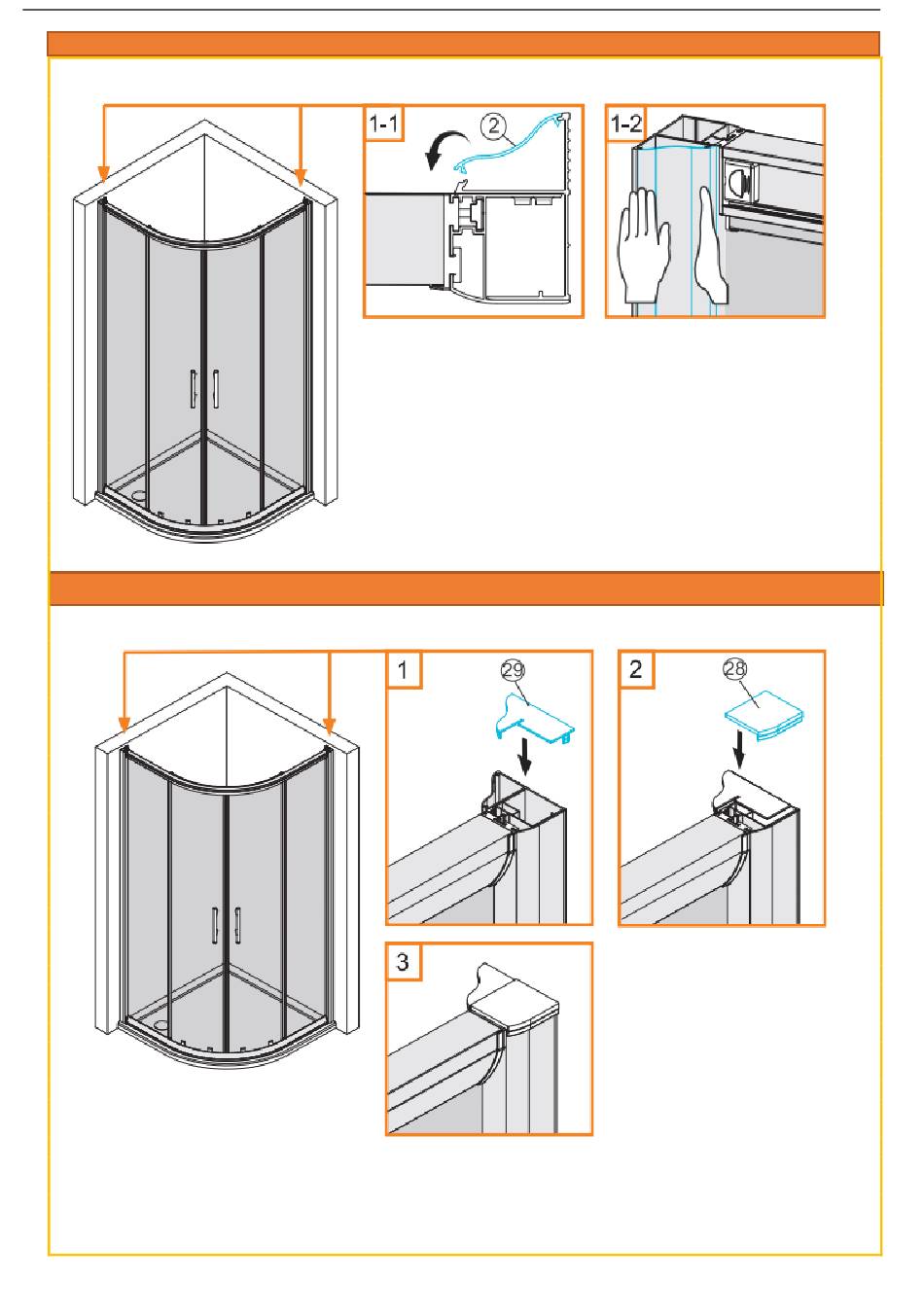 1-1

2

1-2

1

29

2

28

3