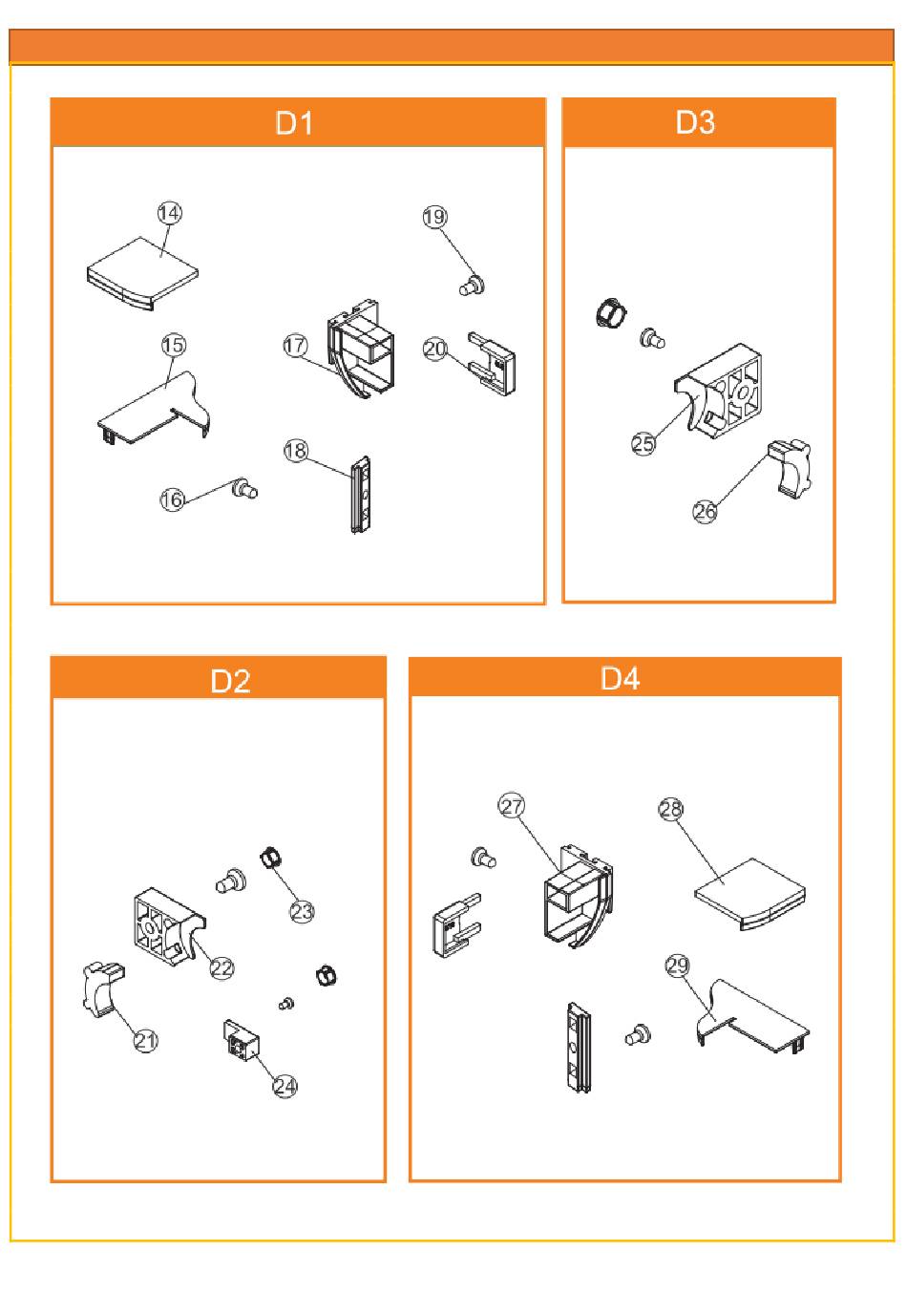 D1

14
19
15
17
20
16
18

D3

25
26

D2

23
22
21
24

D4

27
28
29