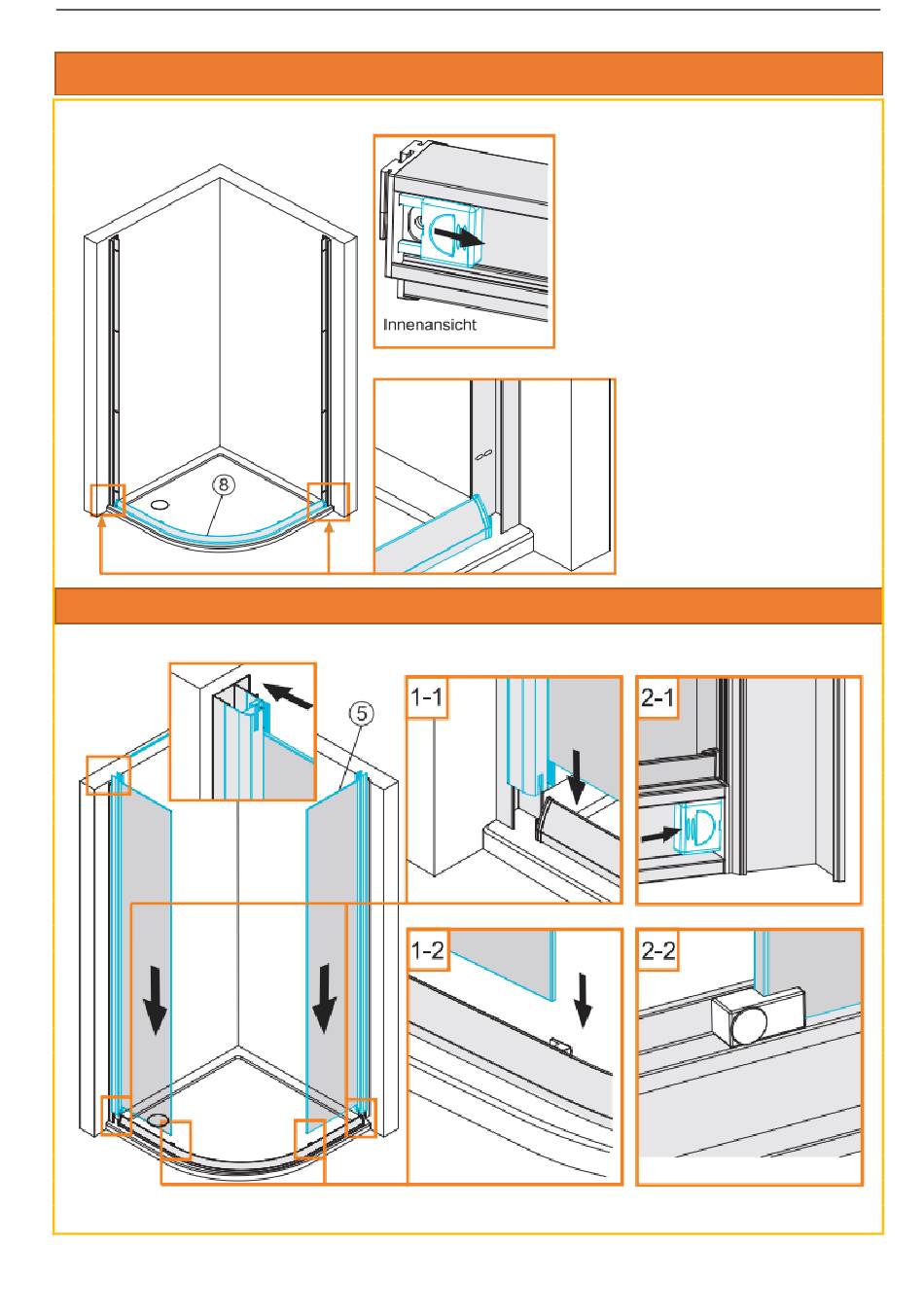 Innenansicht

8

5

1-1

2-1

1-2

2-2