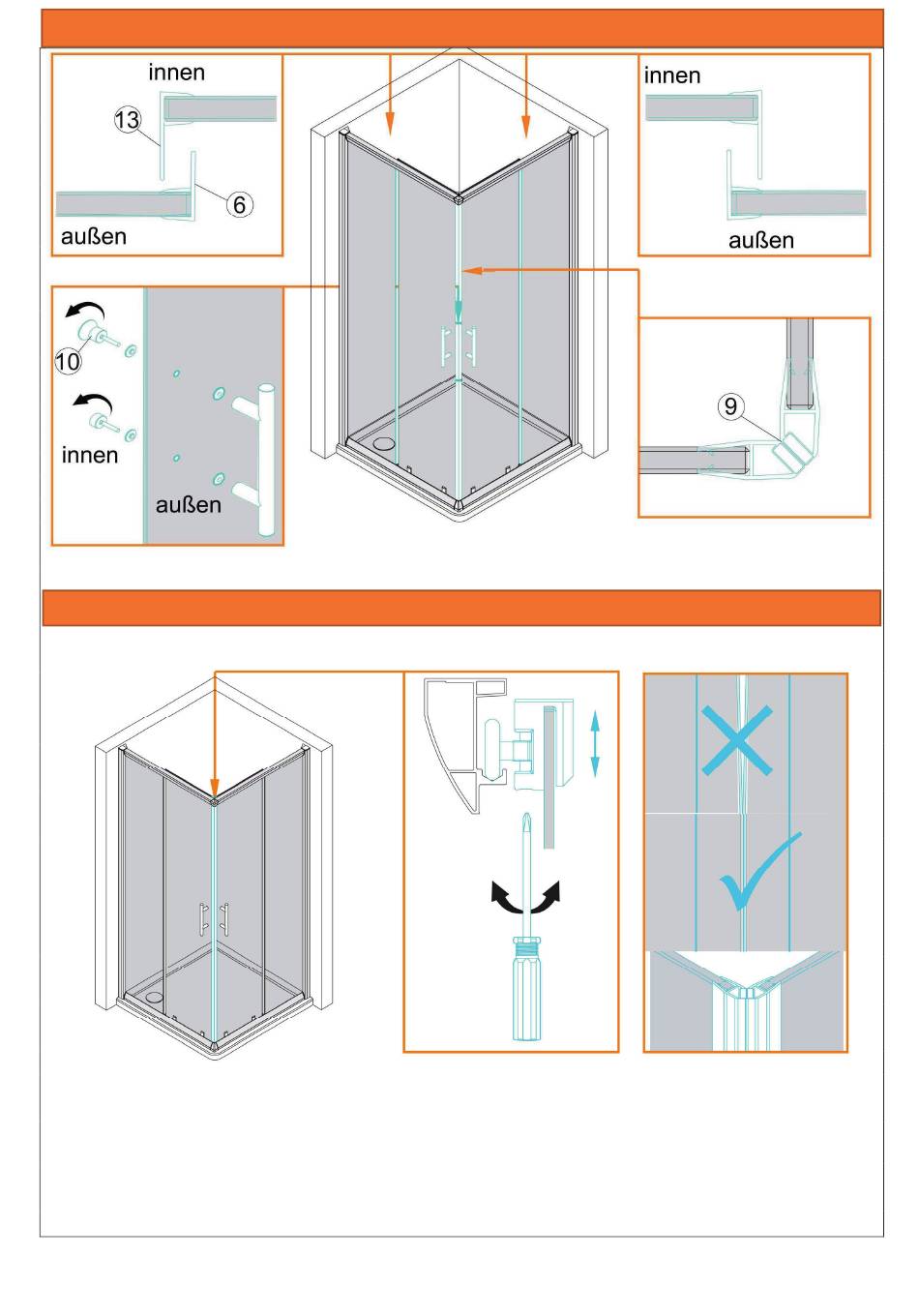 innen
13
6
außen
innen
außen
10
innen
außen
9