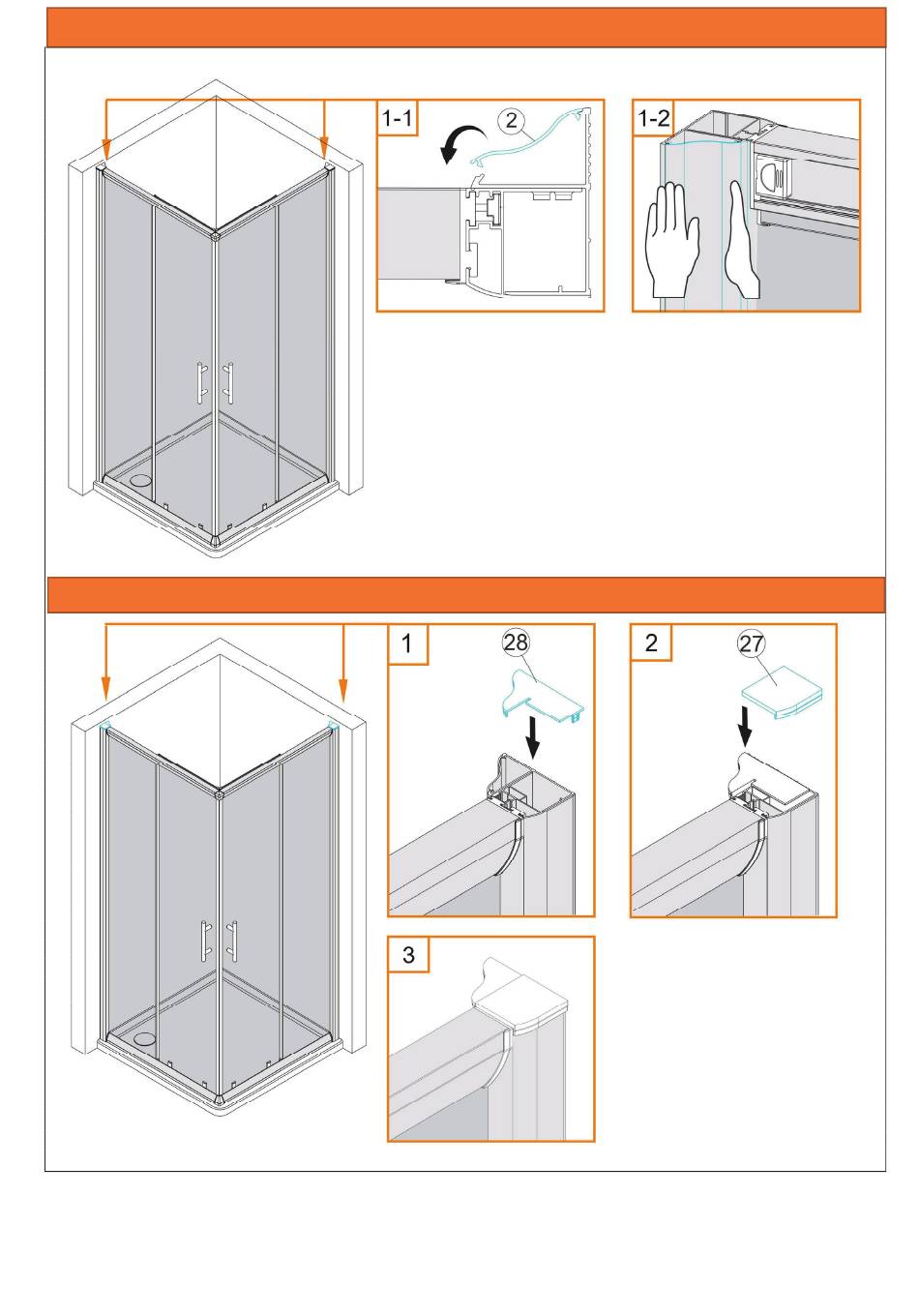 1-1
2
1-2
1
28
2
27
3