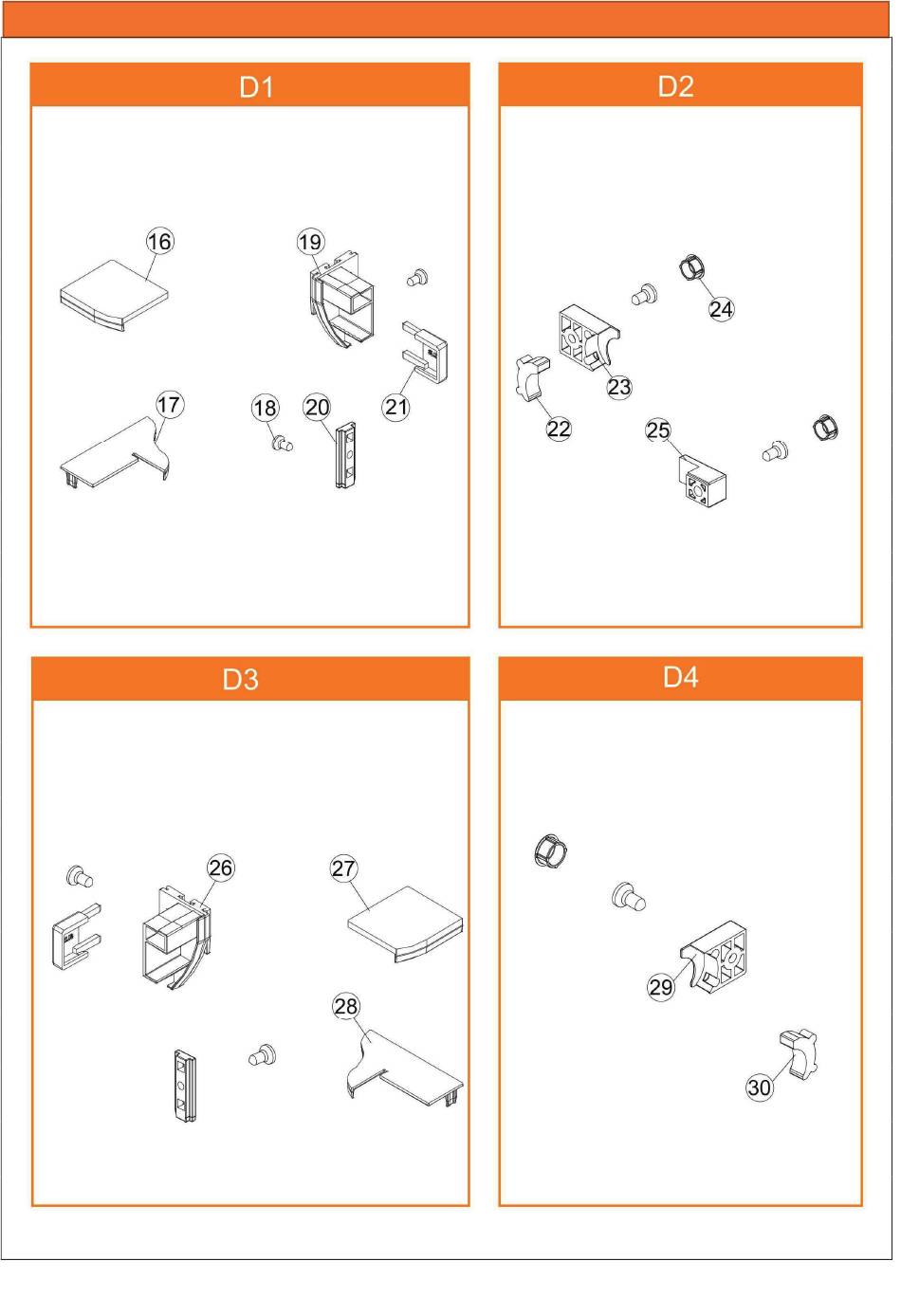 D1

16
19
17
18
20
21

D2

24
23
22
25

D3

26
27
28

D4

29
30