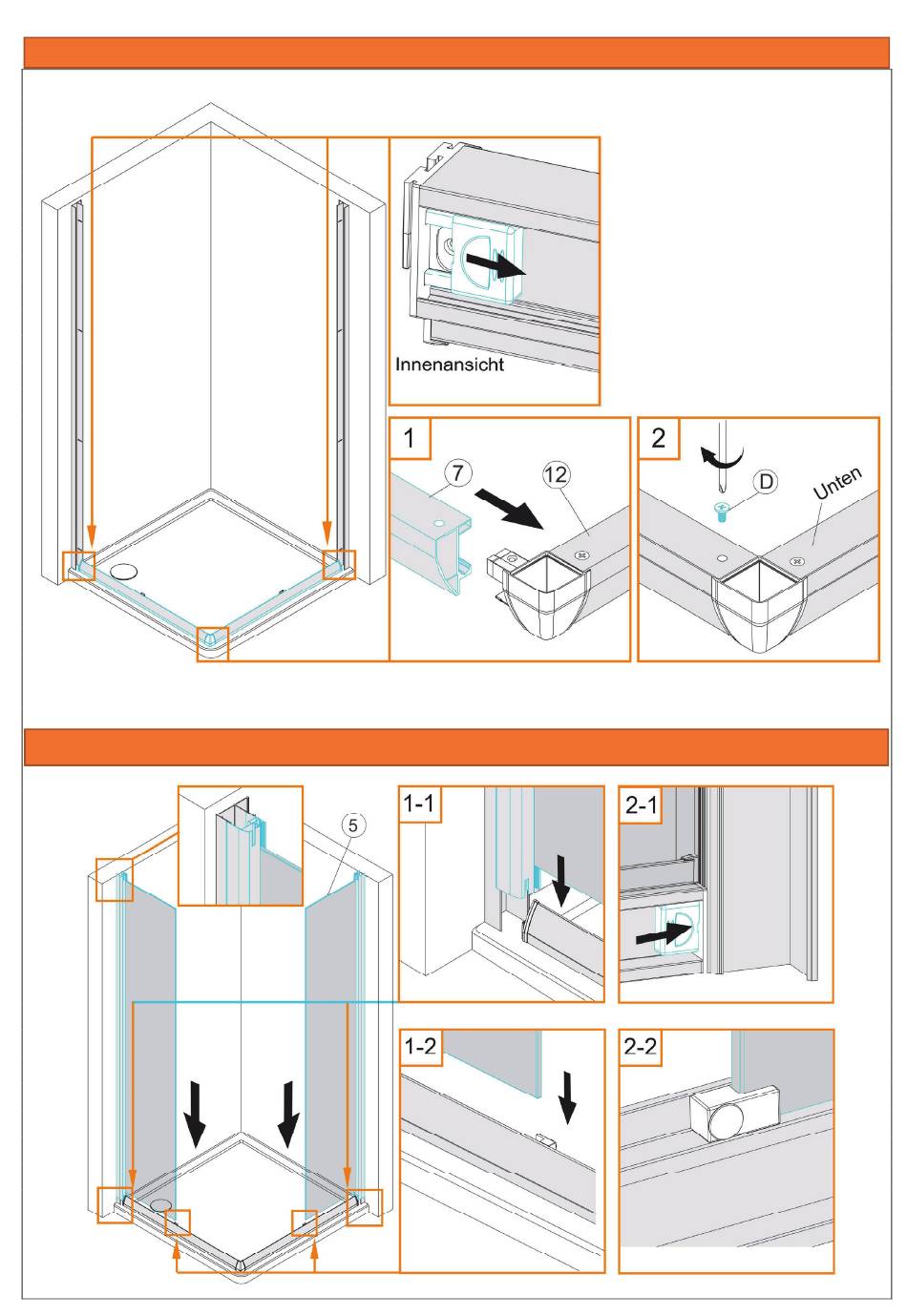 Innenansicht

1

7

12

2

D

Unten

5

1-1

2-1

1-2

2-2