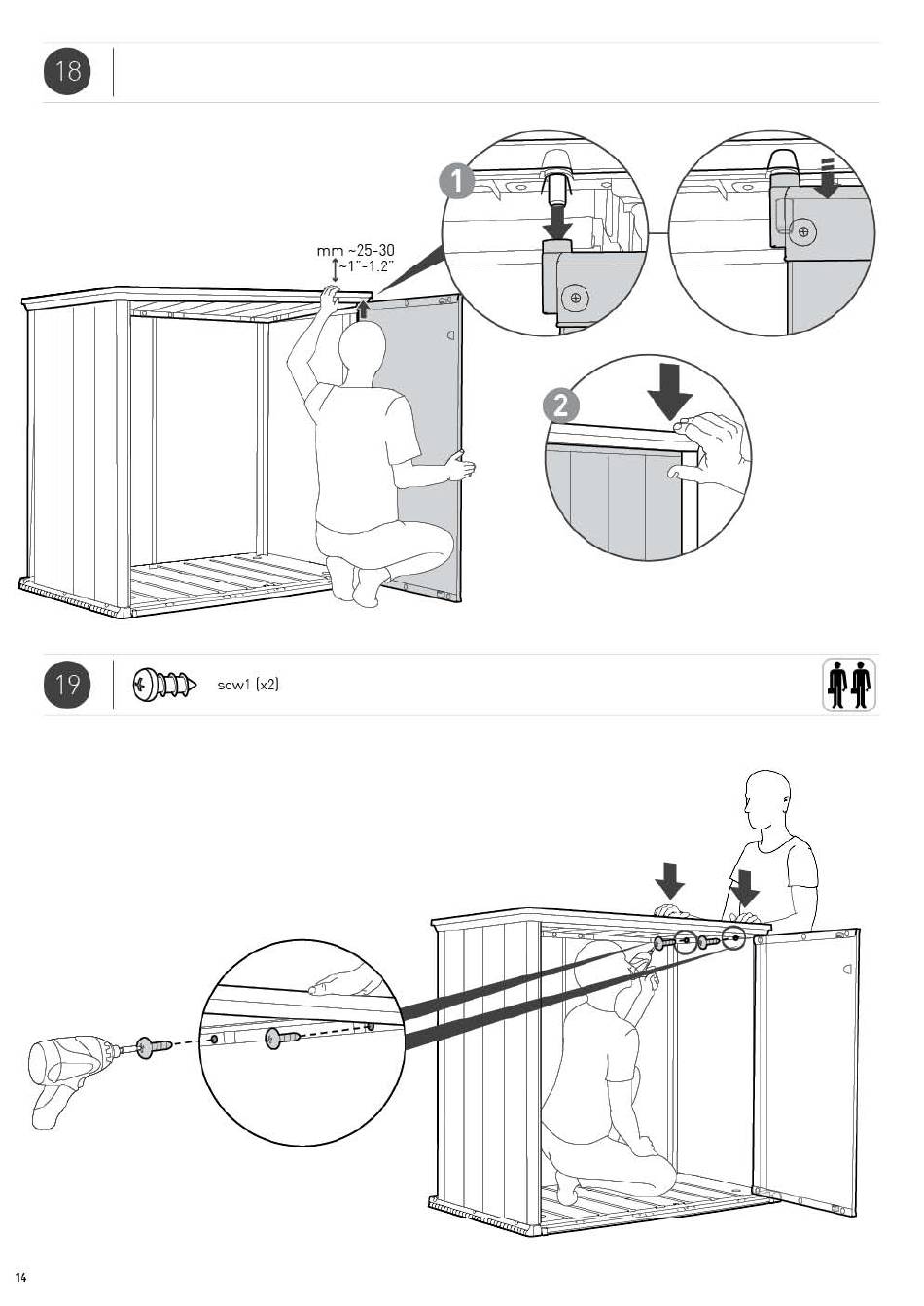 18

mm ~25-30
~1"-1.2"

1

2

19

scw1 (x2)

14