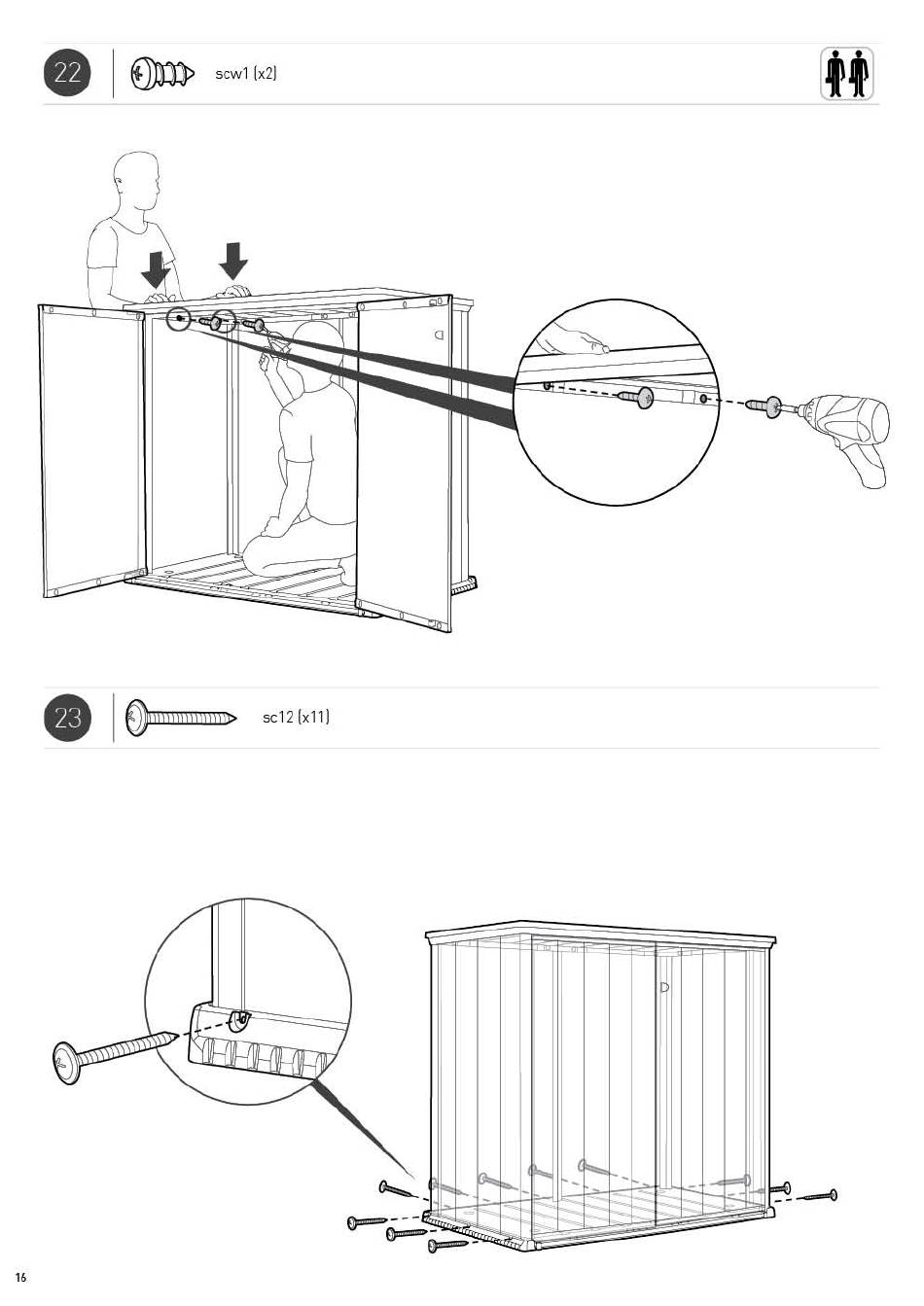 22

scw1 (x2)

23

sc12 (x11)

16