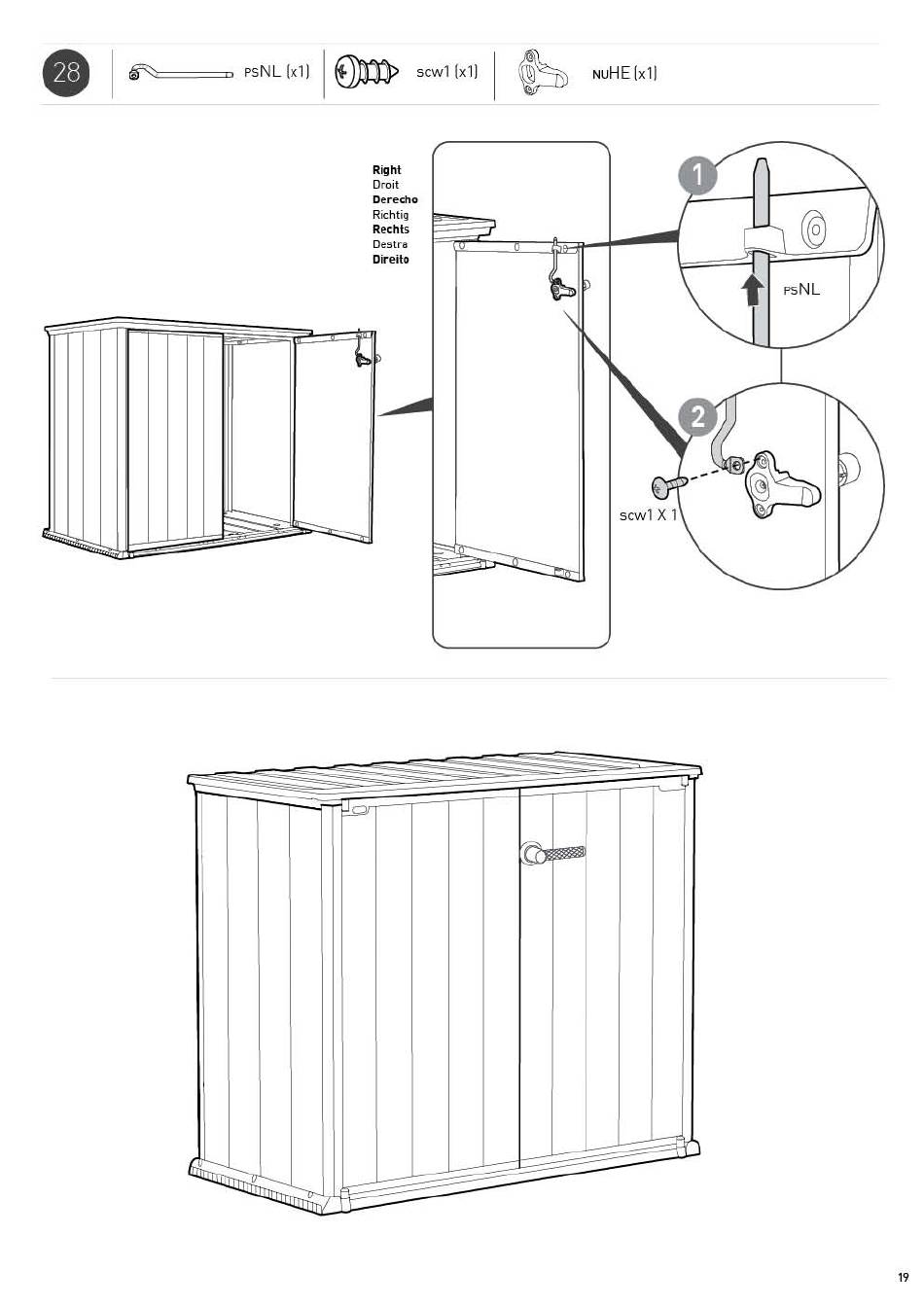 28

PSNL (x1)

scw1 (x1)

NUHE (x1)

Right
Droit
Derecho
Richtig
Rechts
Destra
Direito

1

PSNL

2

scw1 X 1

19