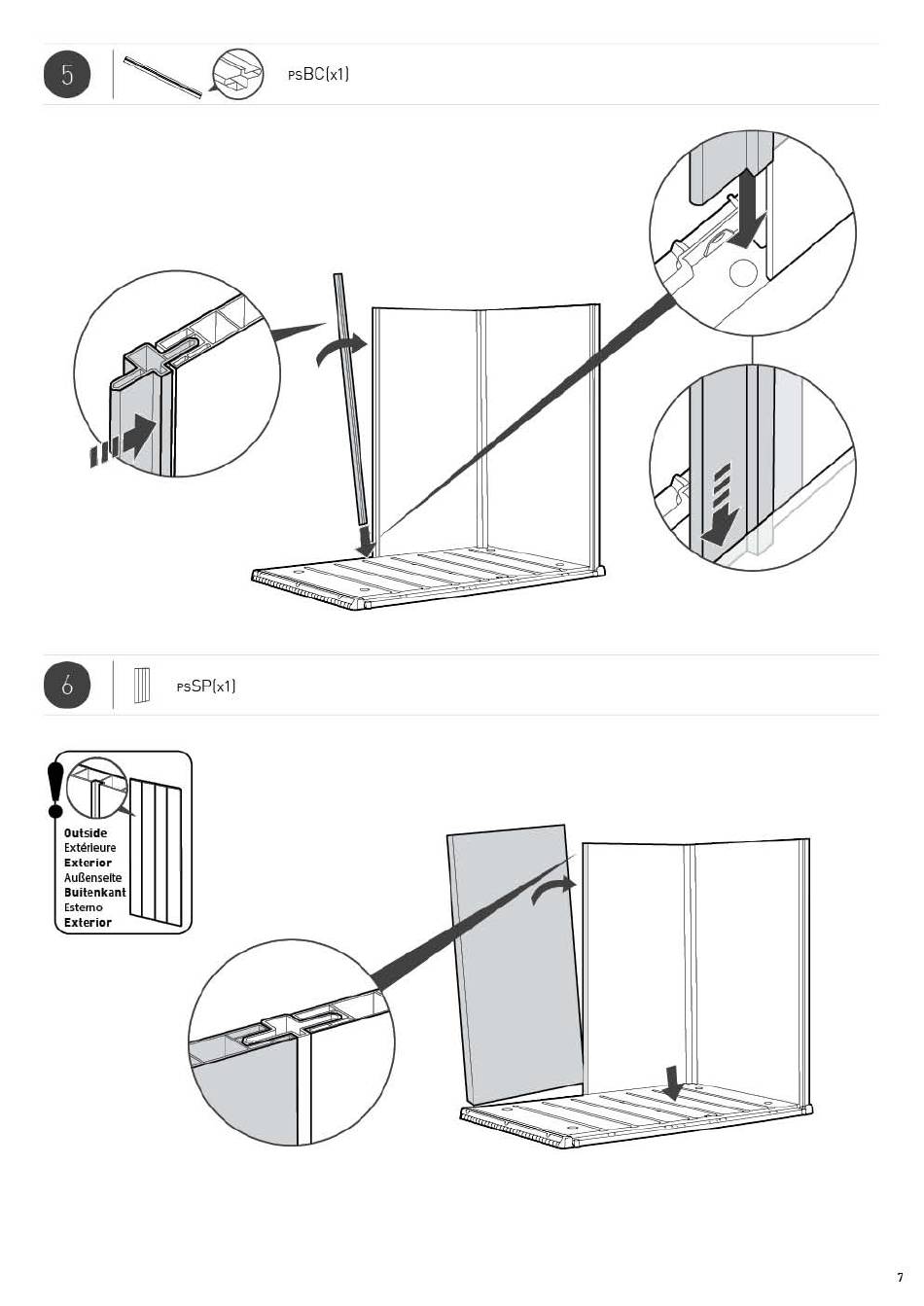 5

PSBC(x1)

6

PSSP(x1)

Outside
Extérieure
Exterior
Außenseite
Buitenkant
Esterno
Exterior

7