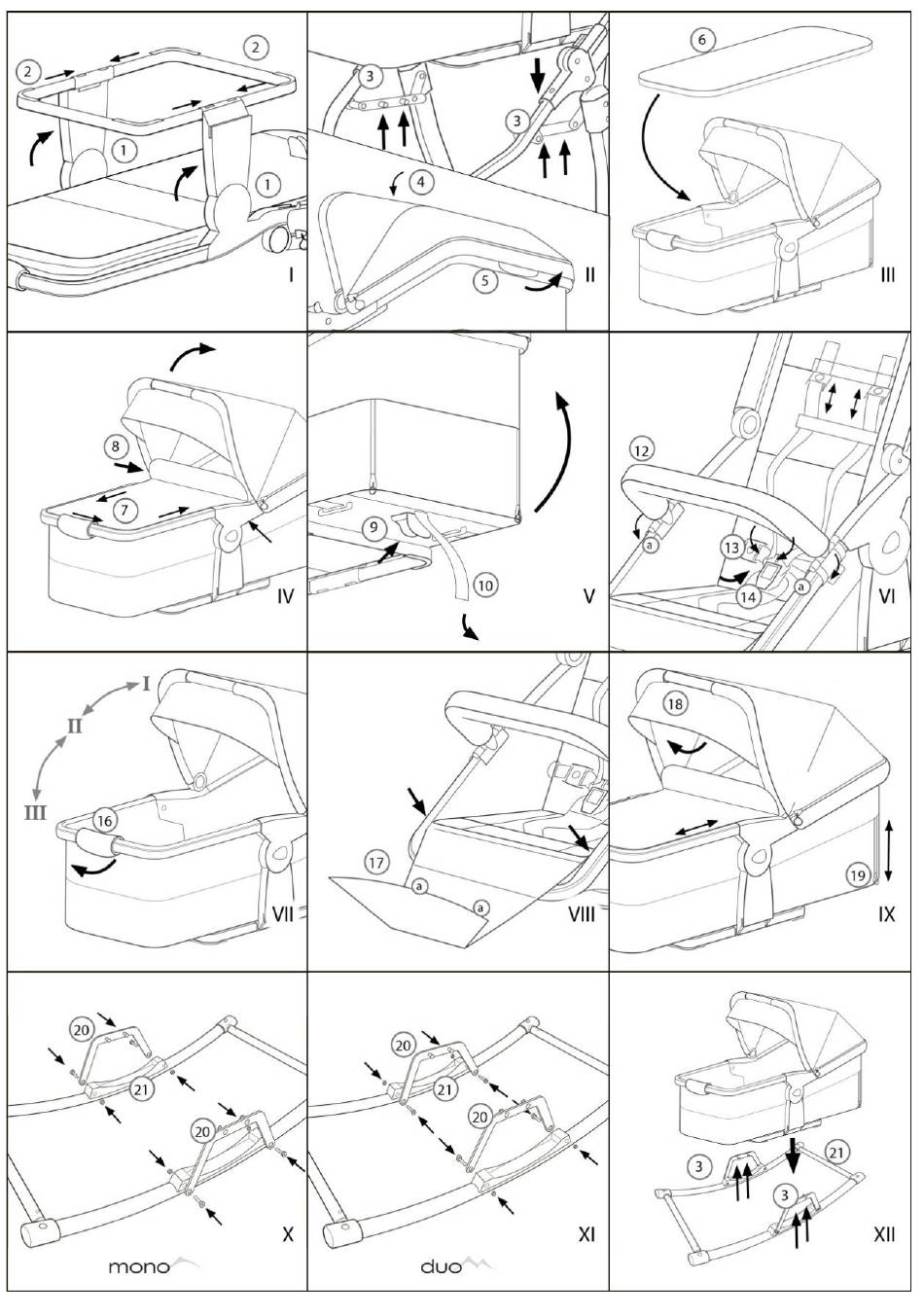 2
2
1
1
I

3
3
4
5
II

6
III

8
7
IV

9
10
V

12
a
13
14
a
VI

I
II
III
16
VII

17
a
a
VIII

18
19
IX

20
21
20
X
mono

20
21
20
XI
duo

3
21
3
XII