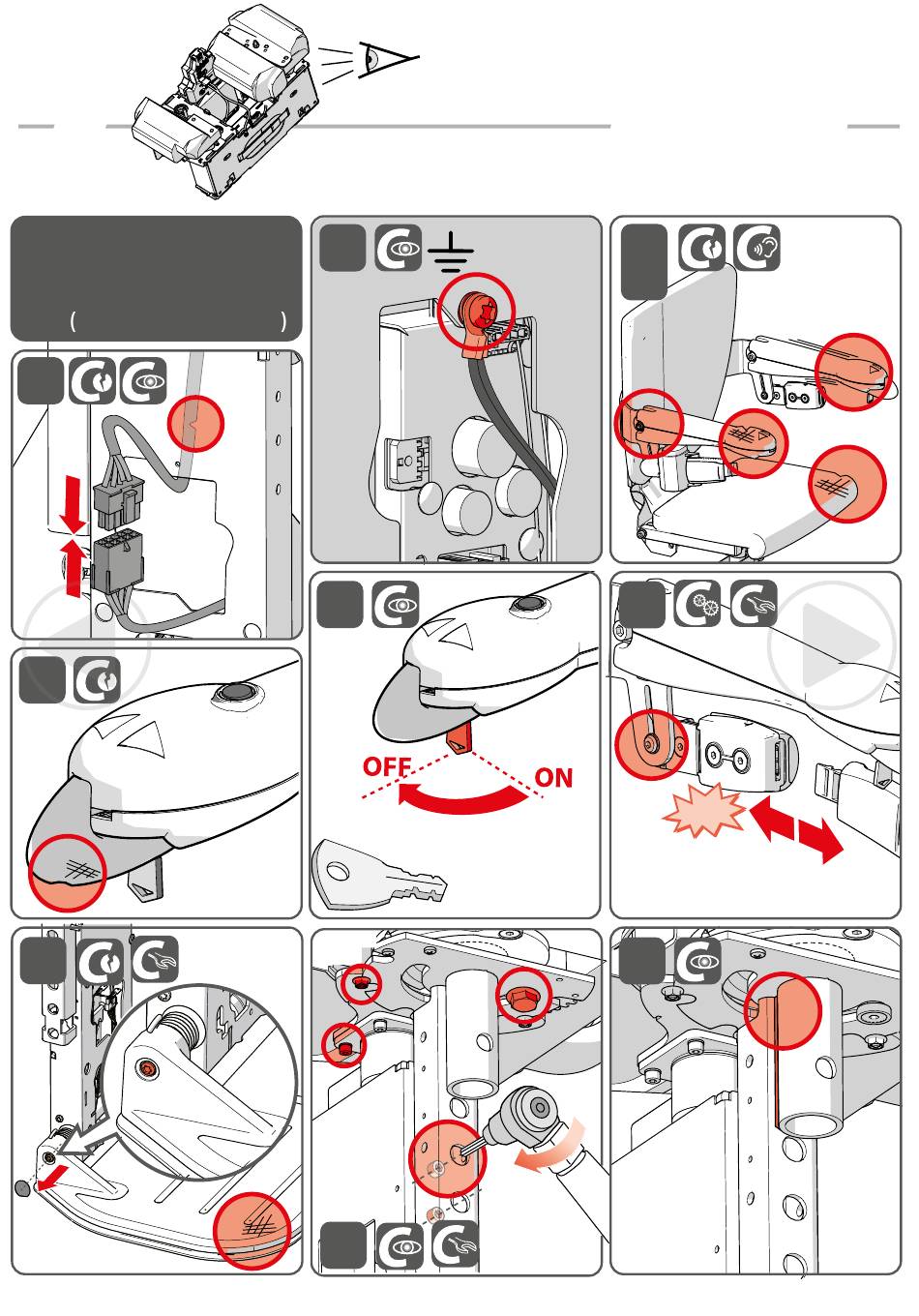 (                    )

OFF
ON