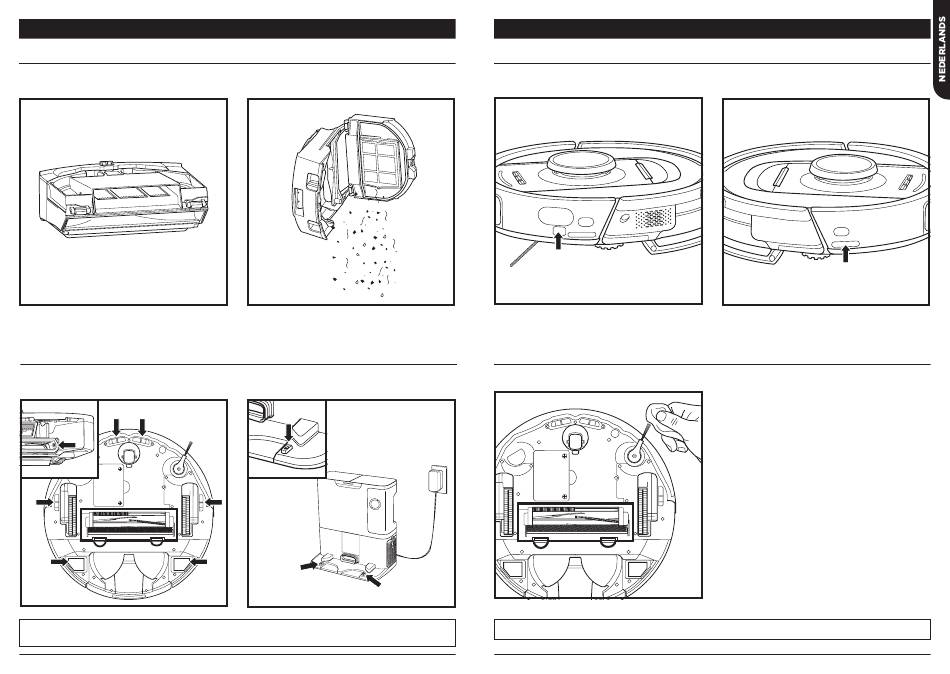 NEDERLANDS