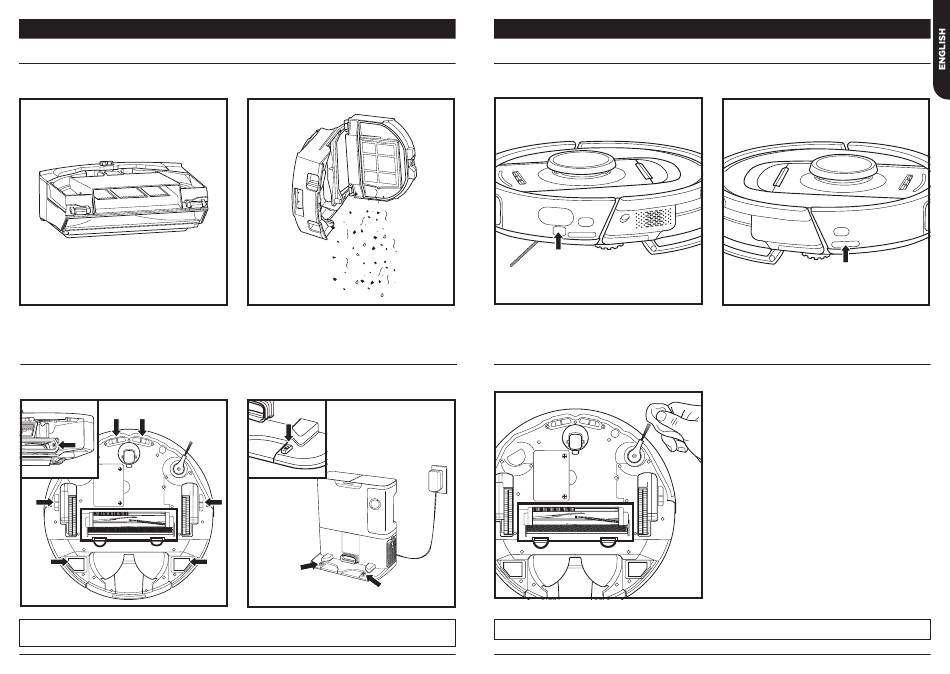 ENGLISH