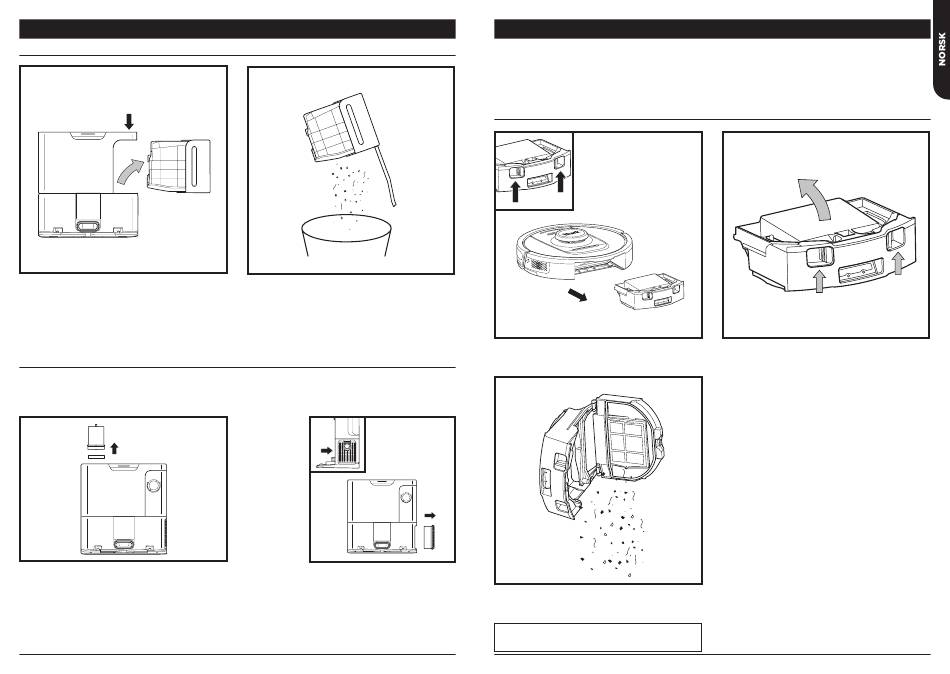 NORSK