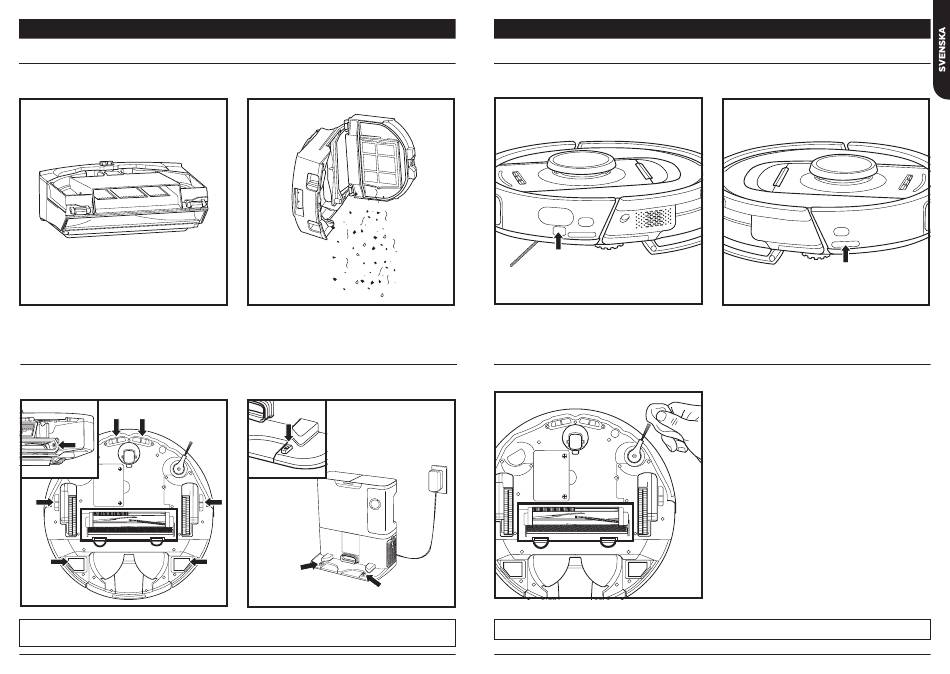 SVENSKA