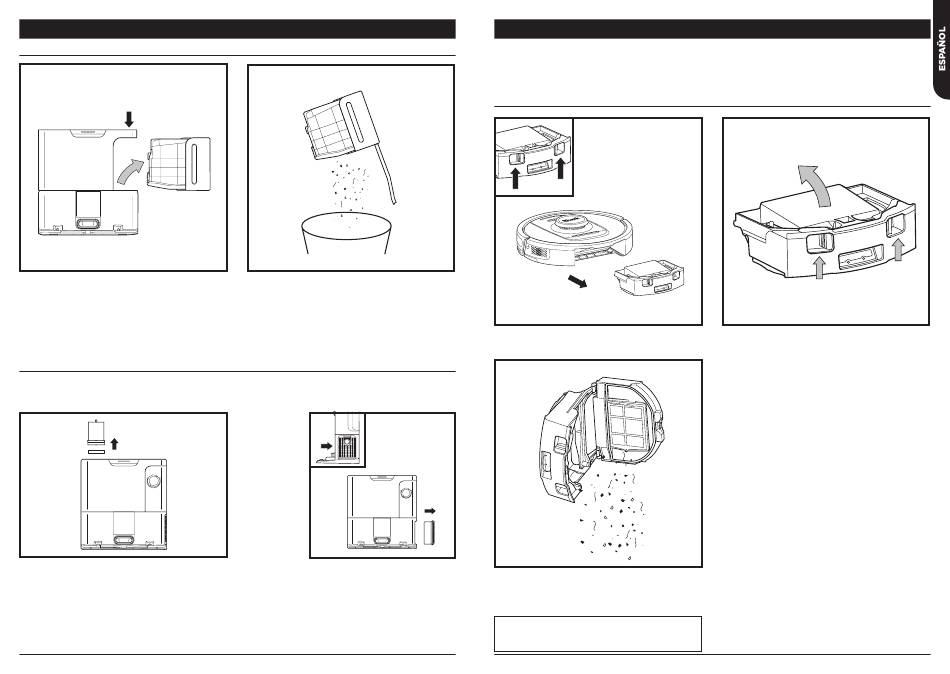 ESPAÑOL