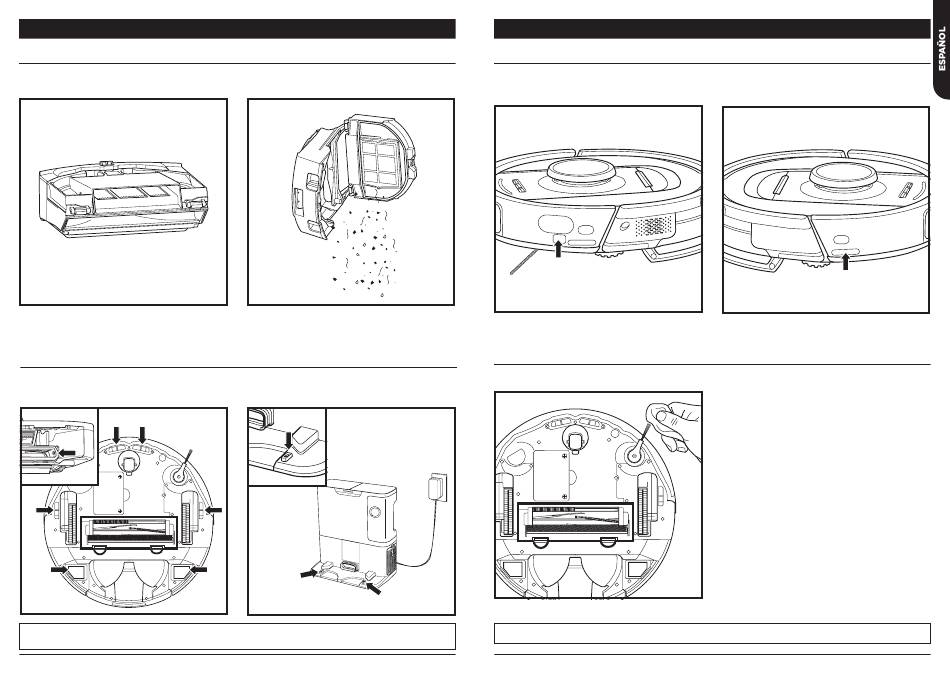 ESPAÑOL