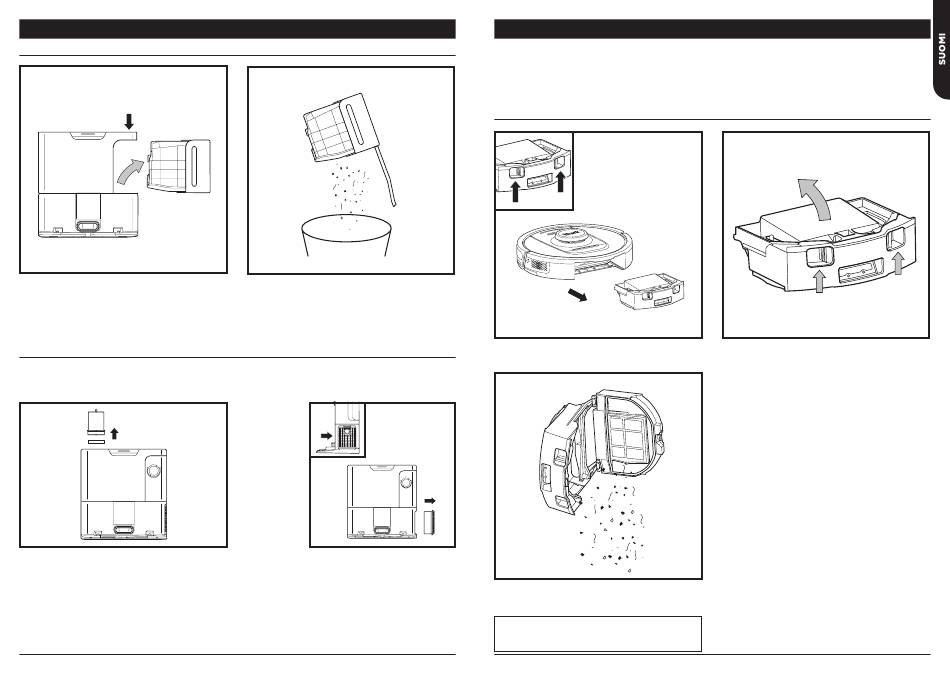 SUOMI