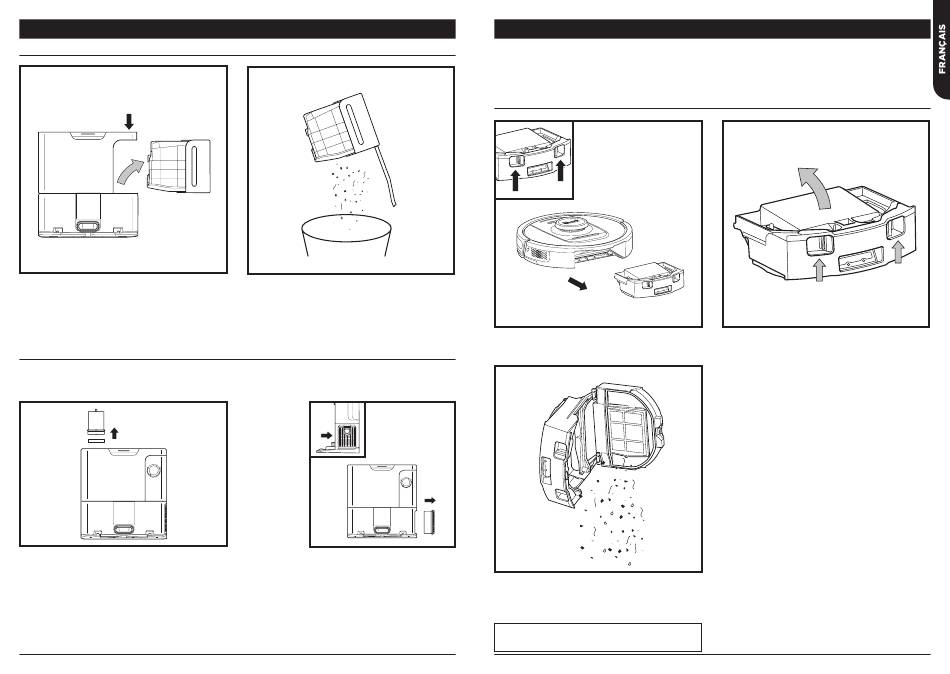 FRANÇAIS