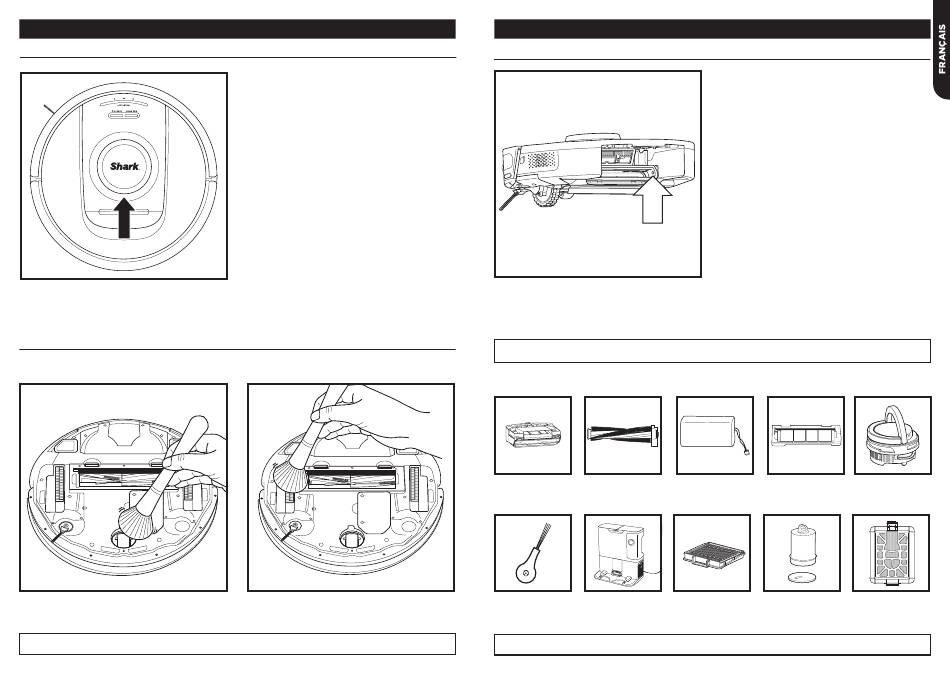 FRANÇAIS

Shark