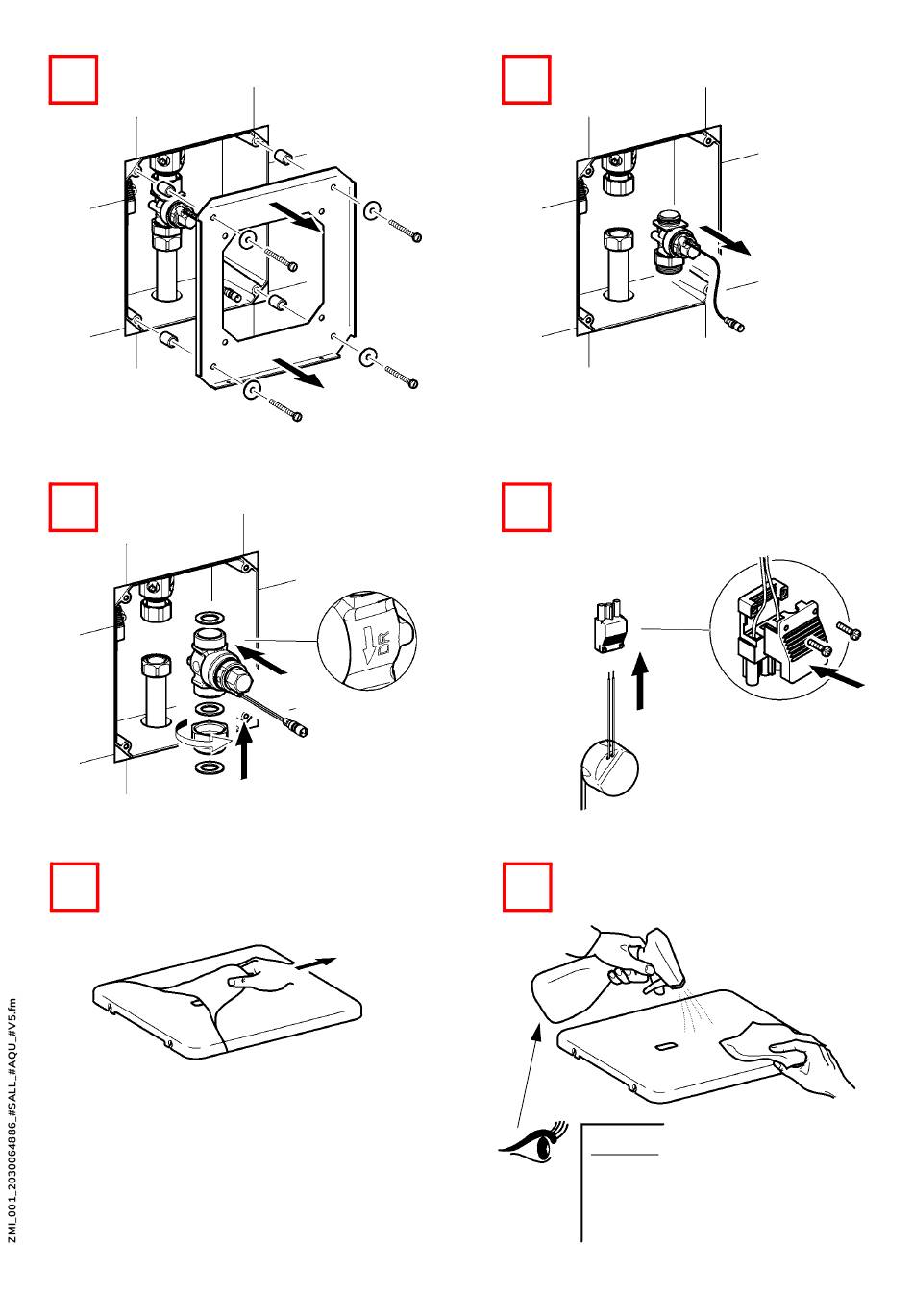 DR

ZMI_001_2030064886_#SALL_#AQU_#V5.fm