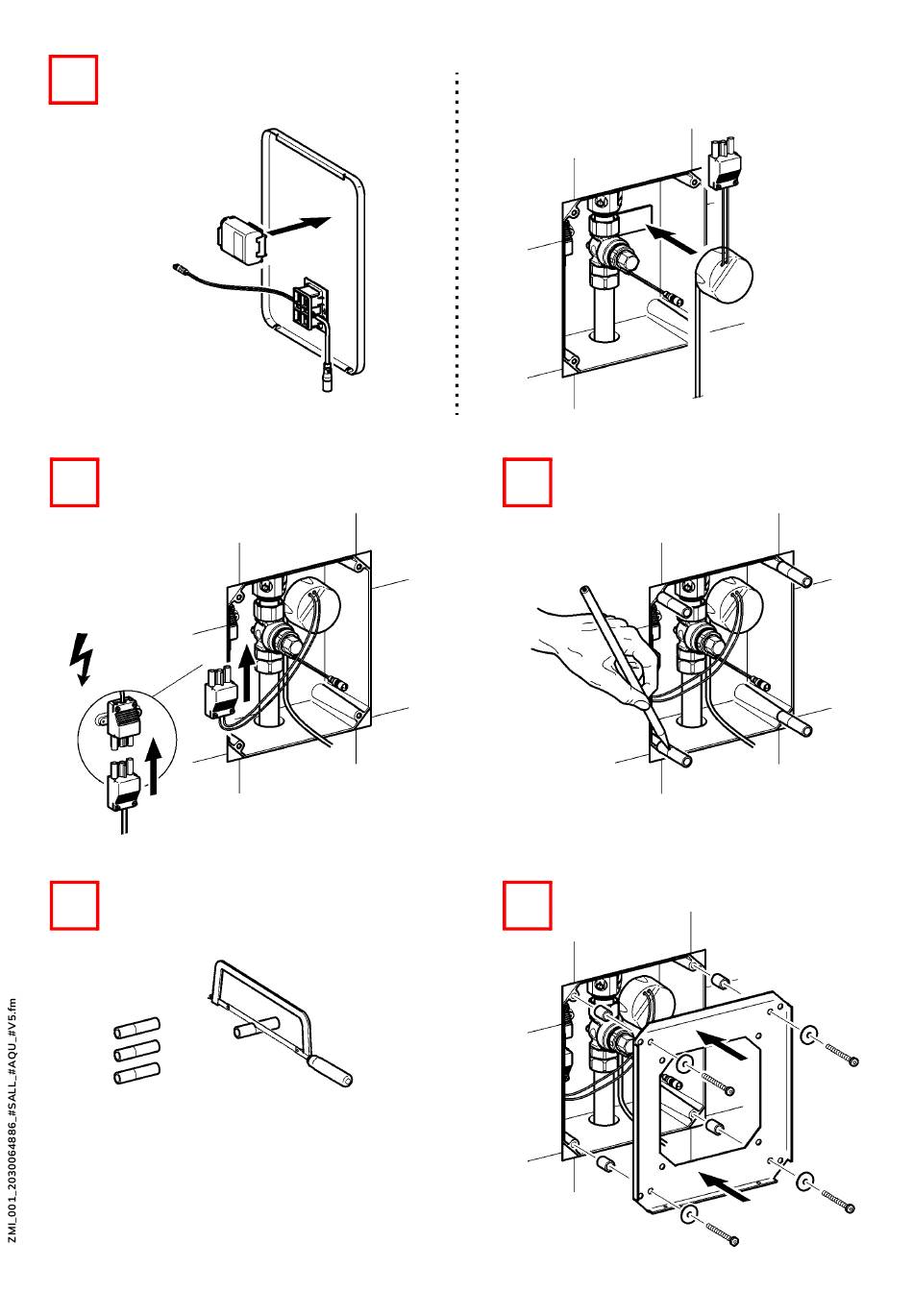 ZMI_001_2030064886_#SALL_#AQU_#V5.fm