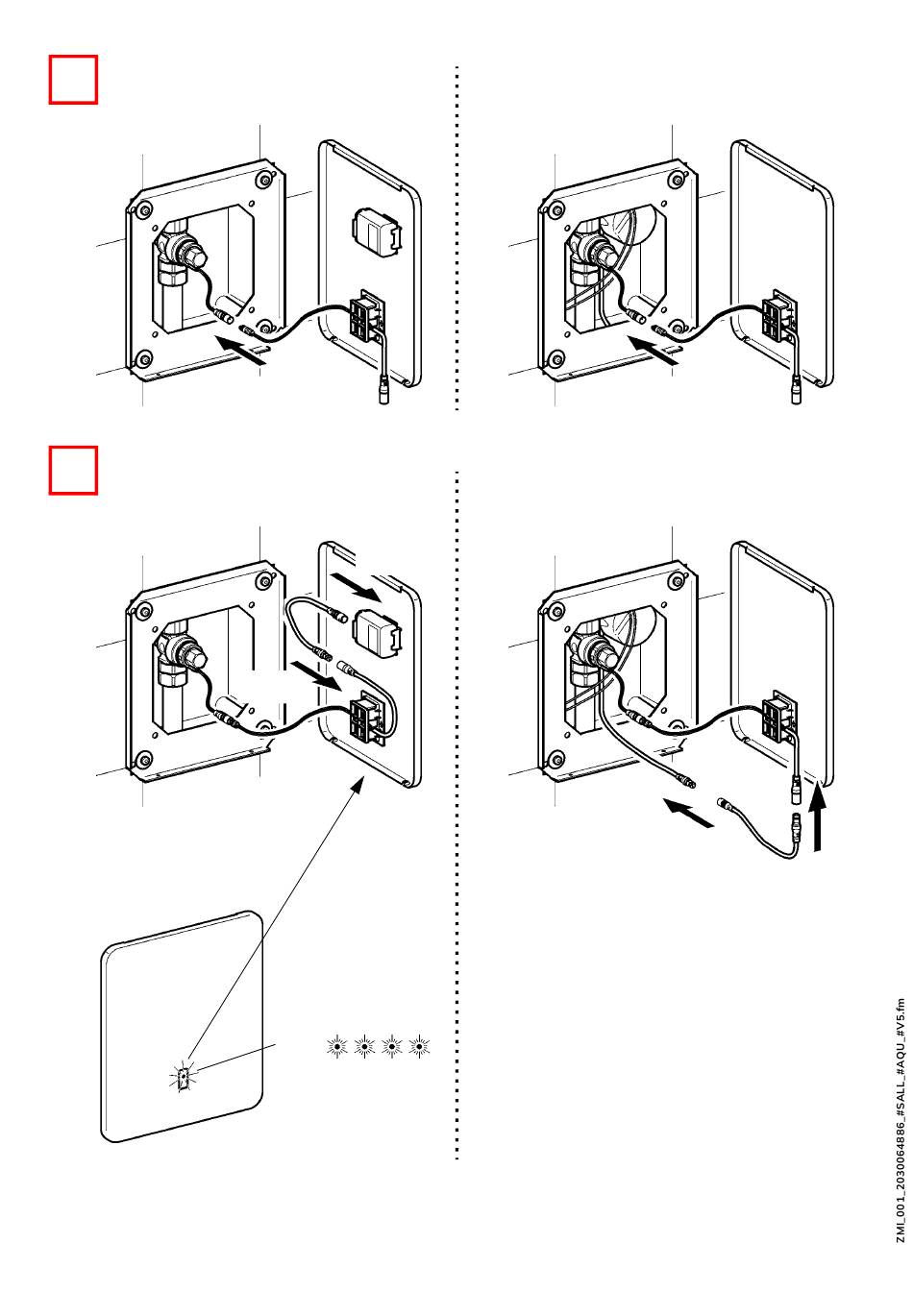 ZMI_001_2030064886_#SALL_#AQU_#V5.fm