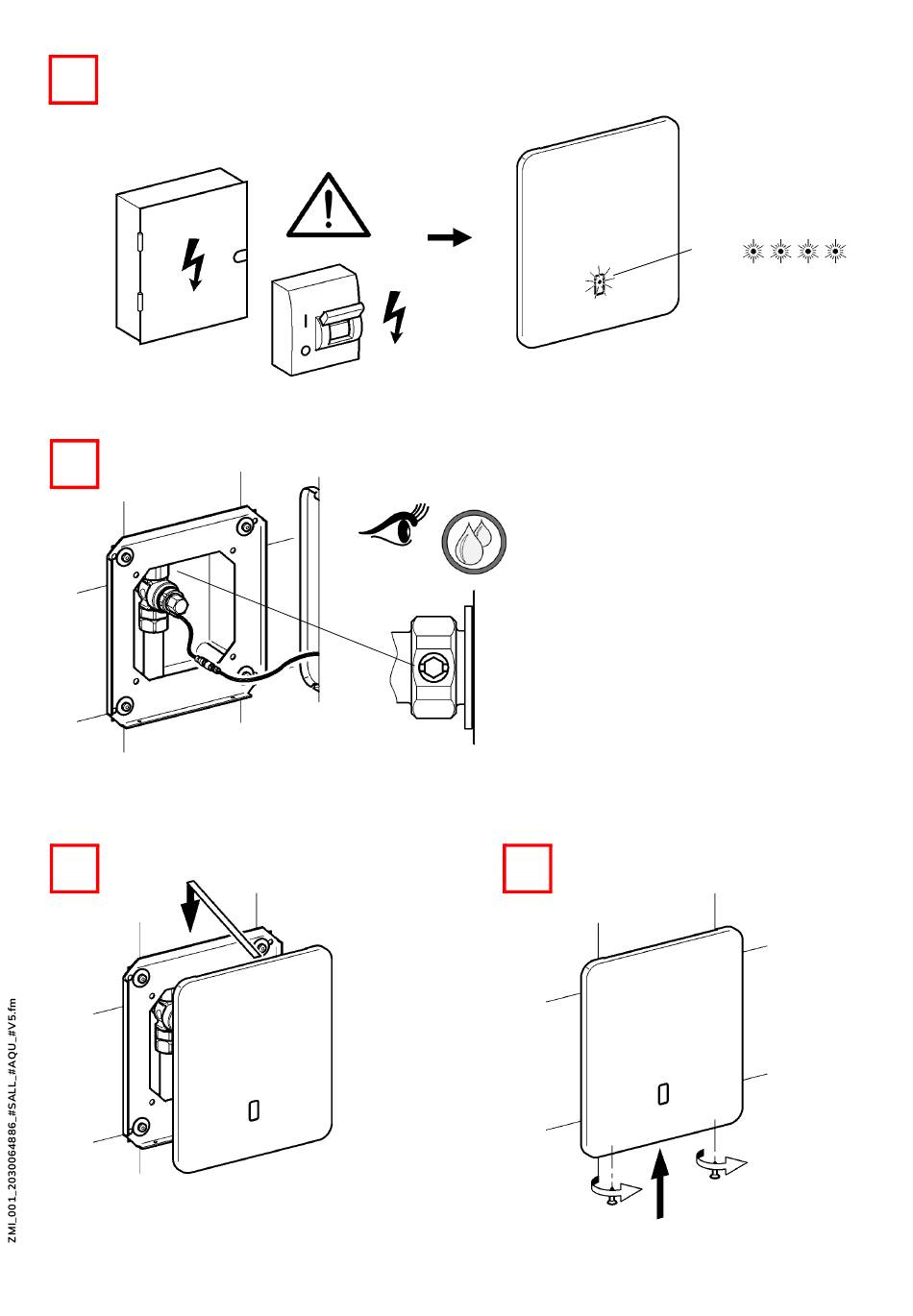 ZMI_001_2030064886_#SALL_#AQU_#V5.fm