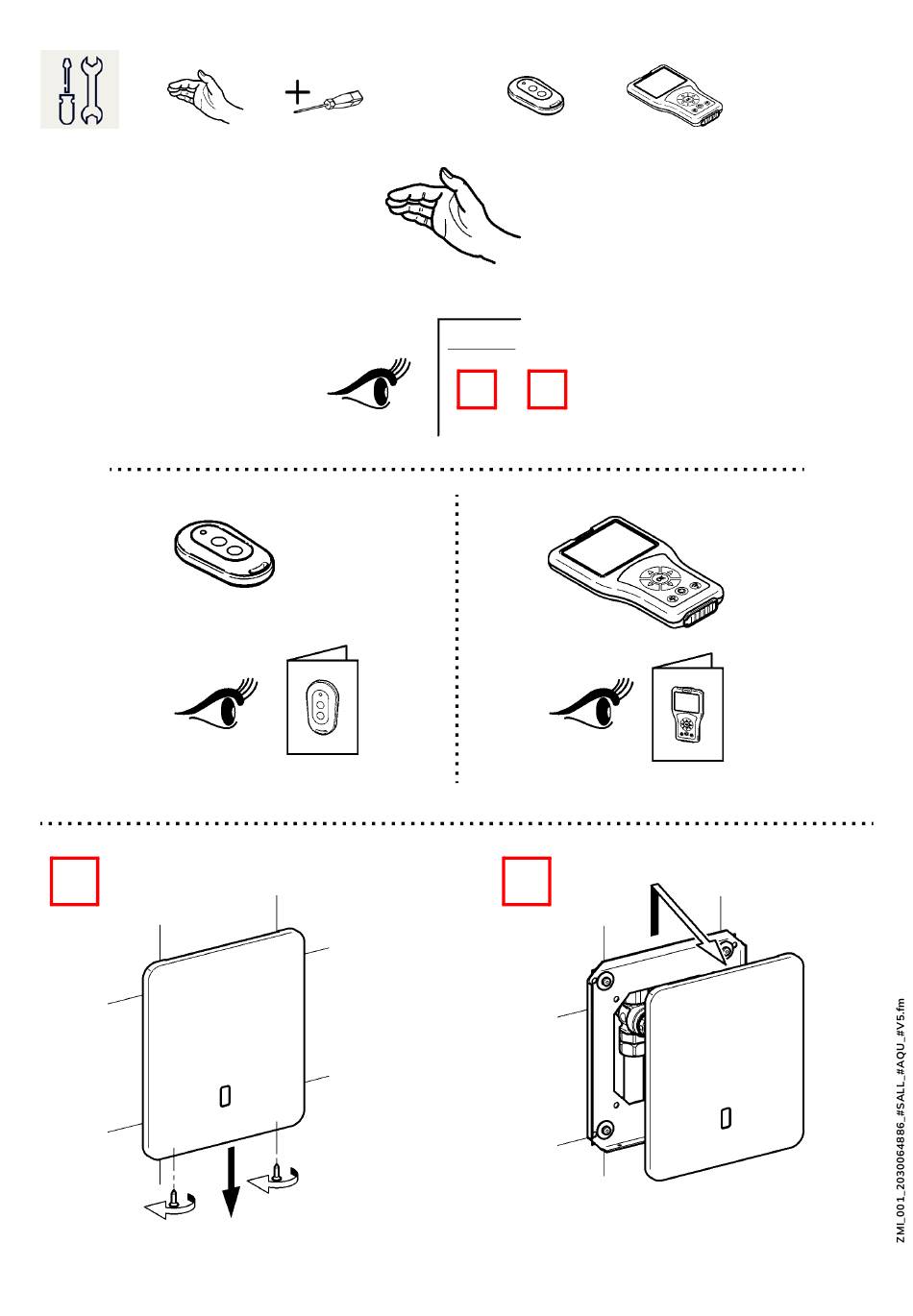 ZMI_001_2030064886_#SALL_#AQU_#V5.fm