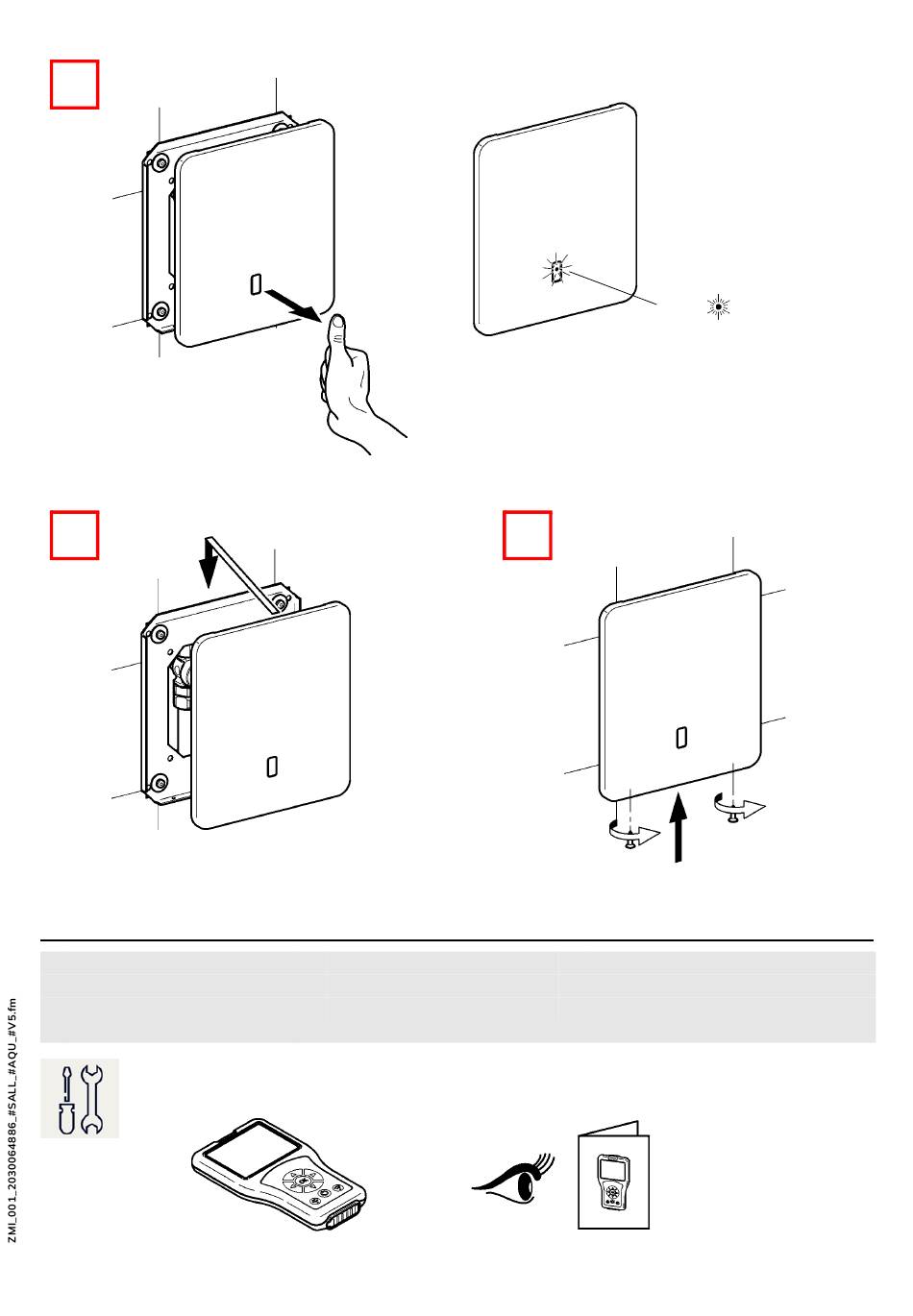 ZMI_001_2030064886_#SALL_#AQU_#V5.fm