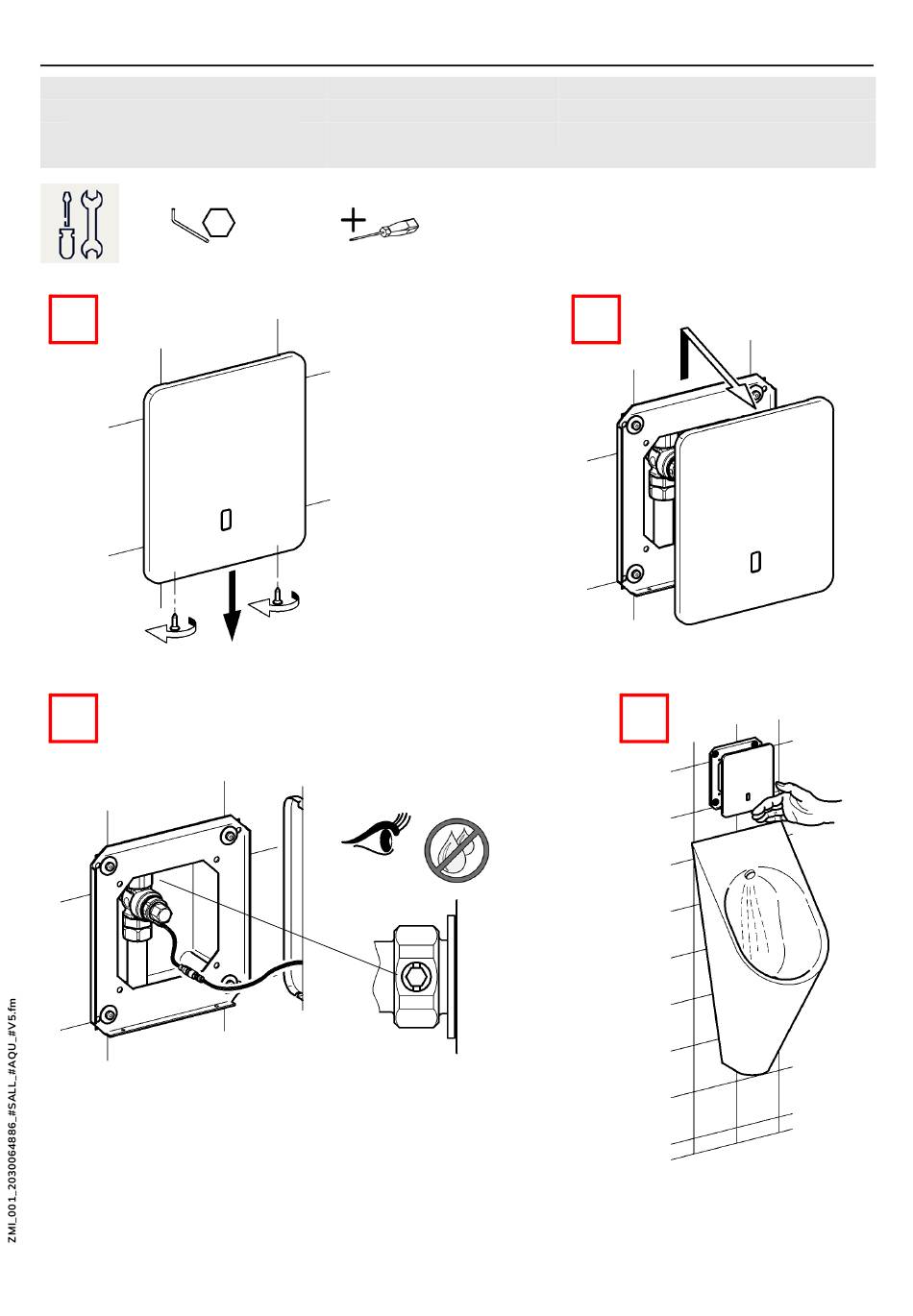 ZMI_001_2030064886_#SALL_#AQU_#V5.fm