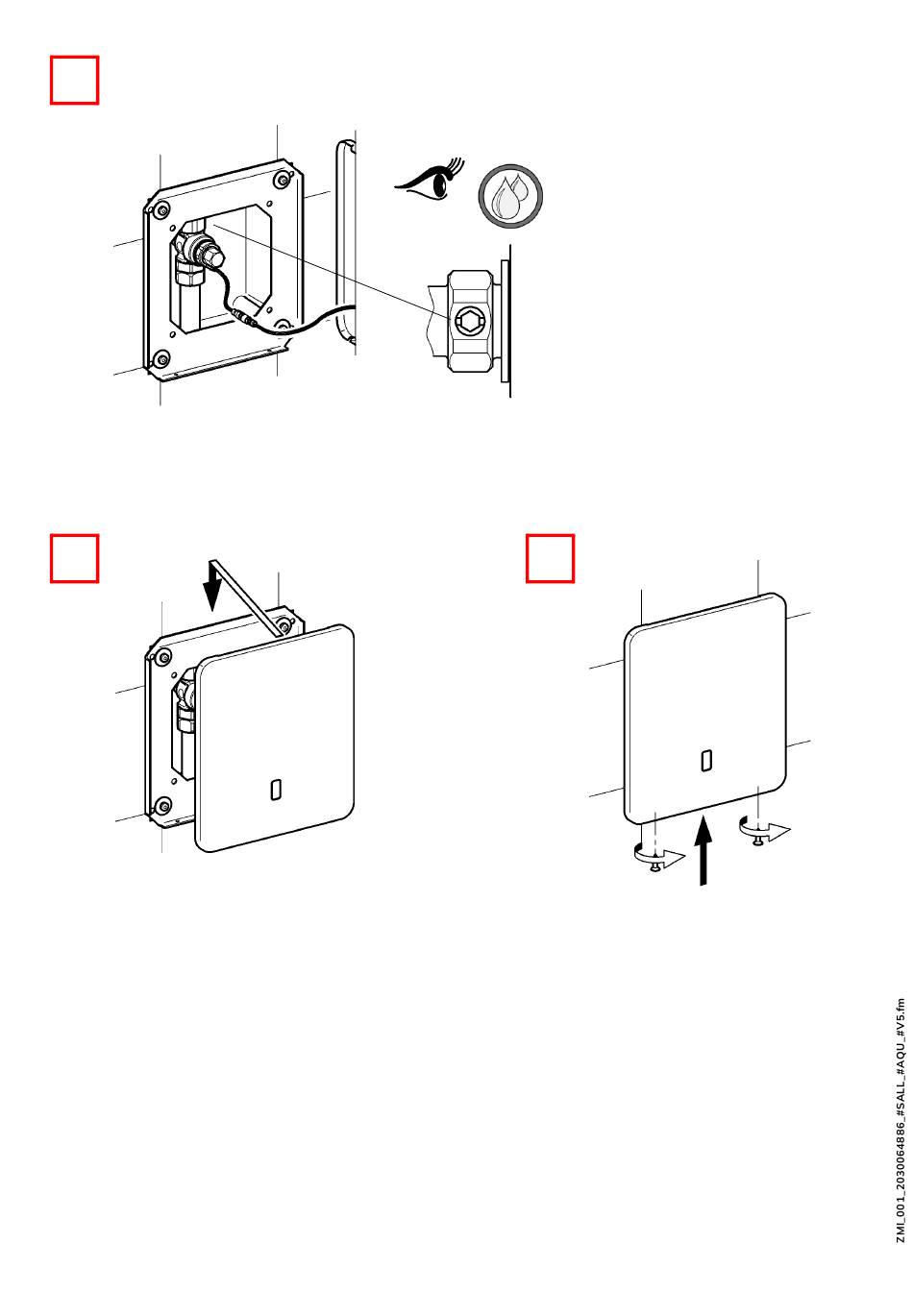 ZMI_001_2030064886_#SALL_#AQU_#V5.fm