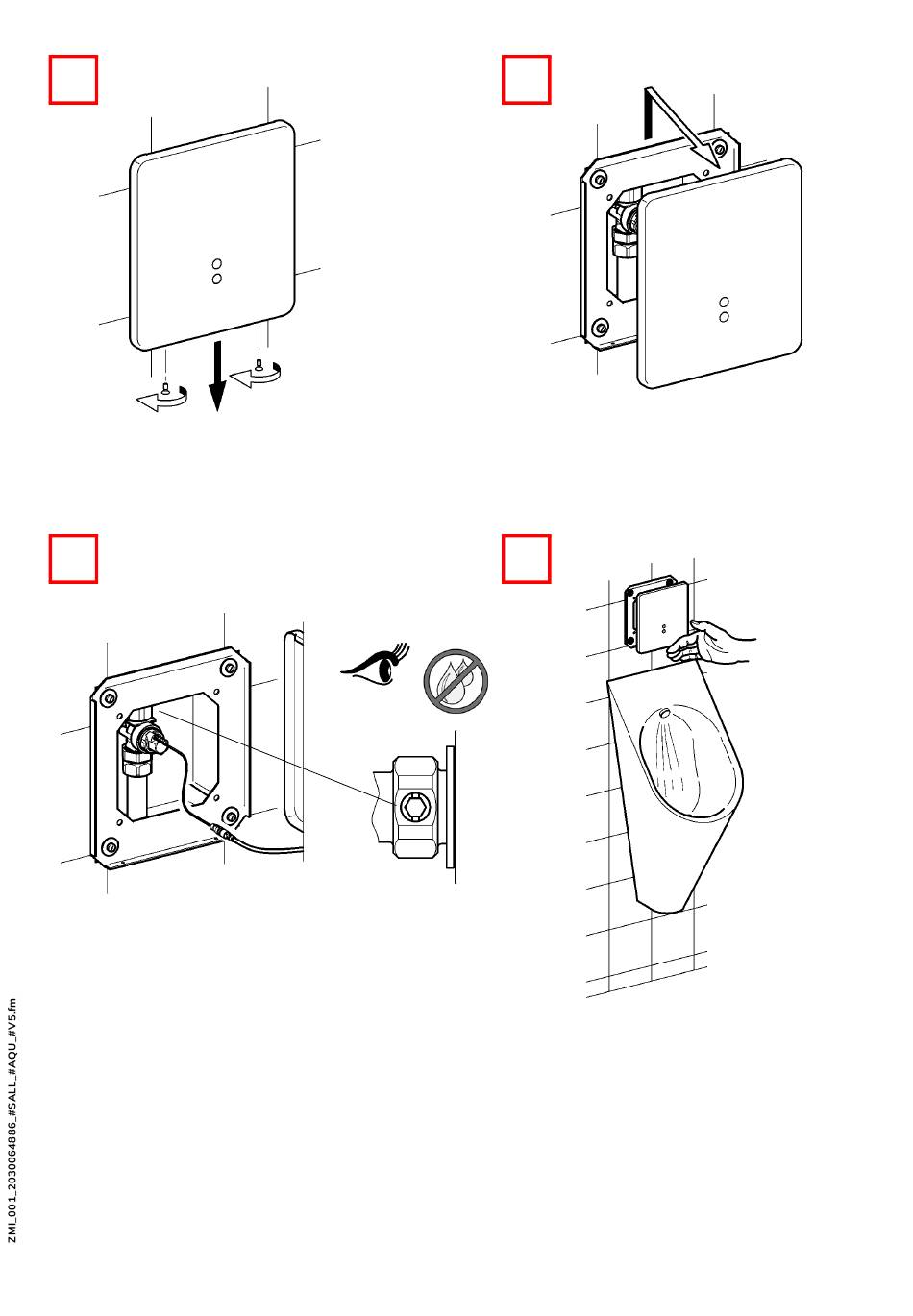 ZMI_001_2030064886_#SALL_#AQU_#V5.fm