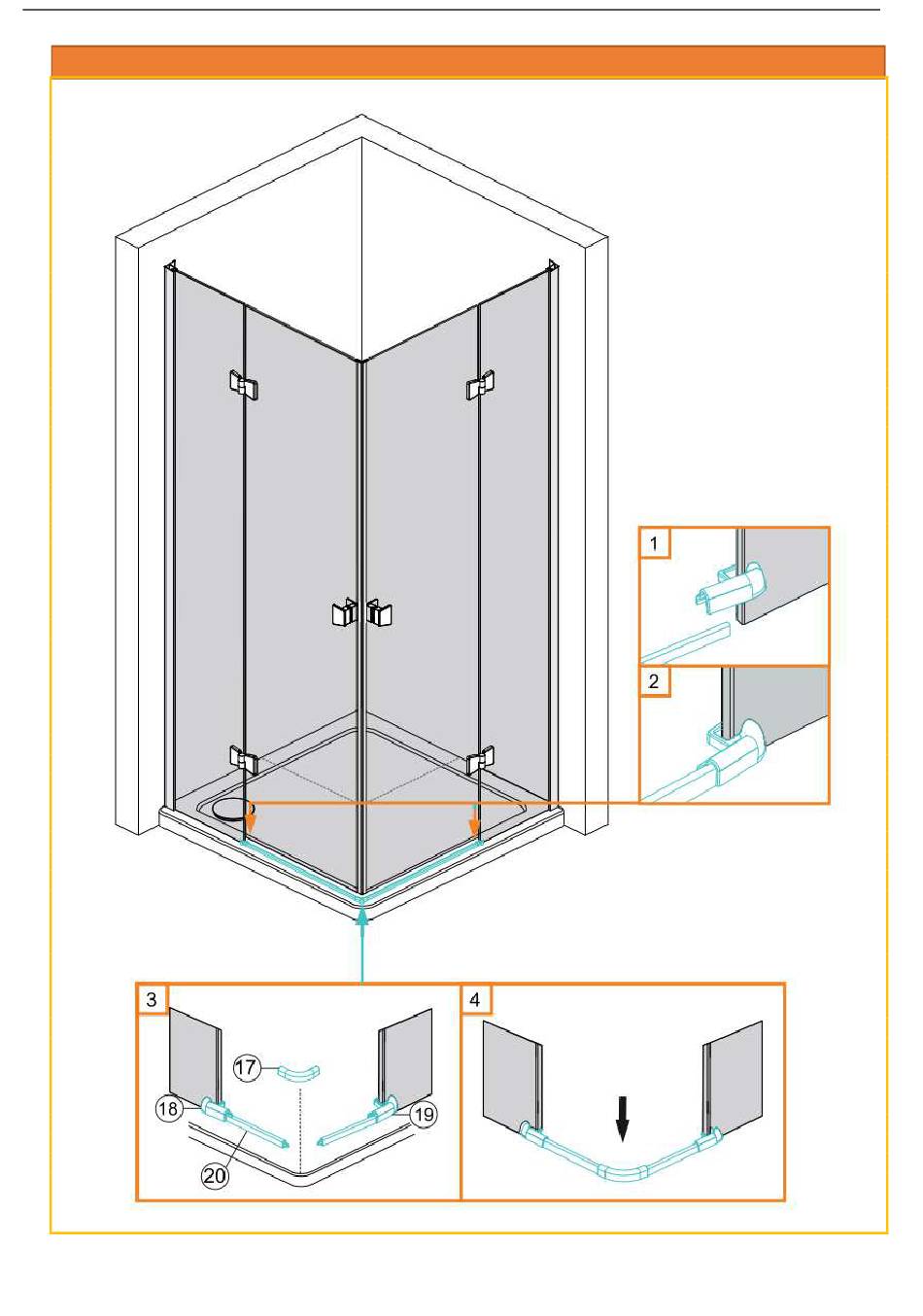 1

2

3

17

18

19

20

4