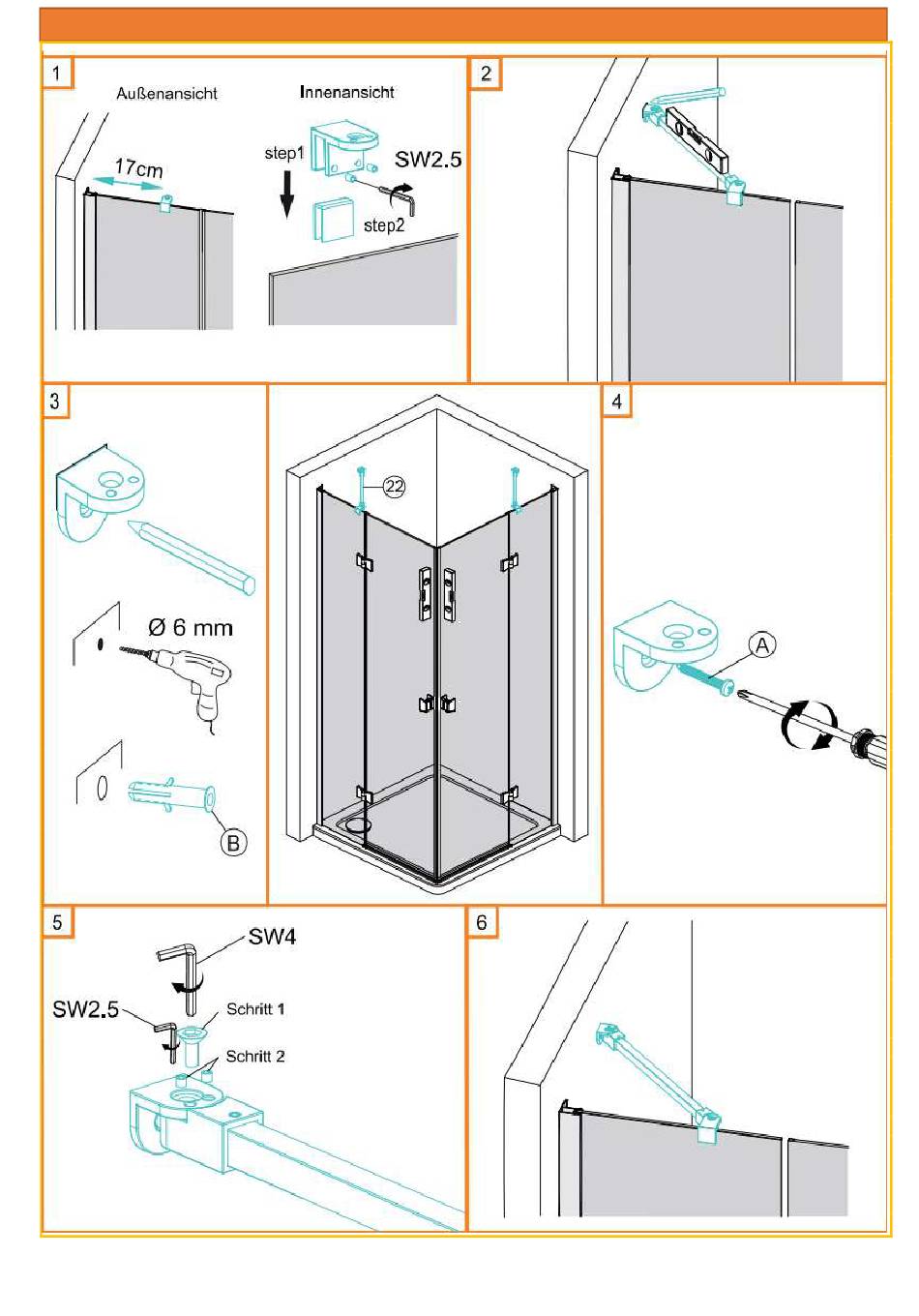 1

Außenansicht

17cm

Innenansicht

step1

SW2.5

step2

2

3

Ø 6 mm

B

22

4

A

5

SW4

SW2.5

Schritt 1

Schritt 2

6