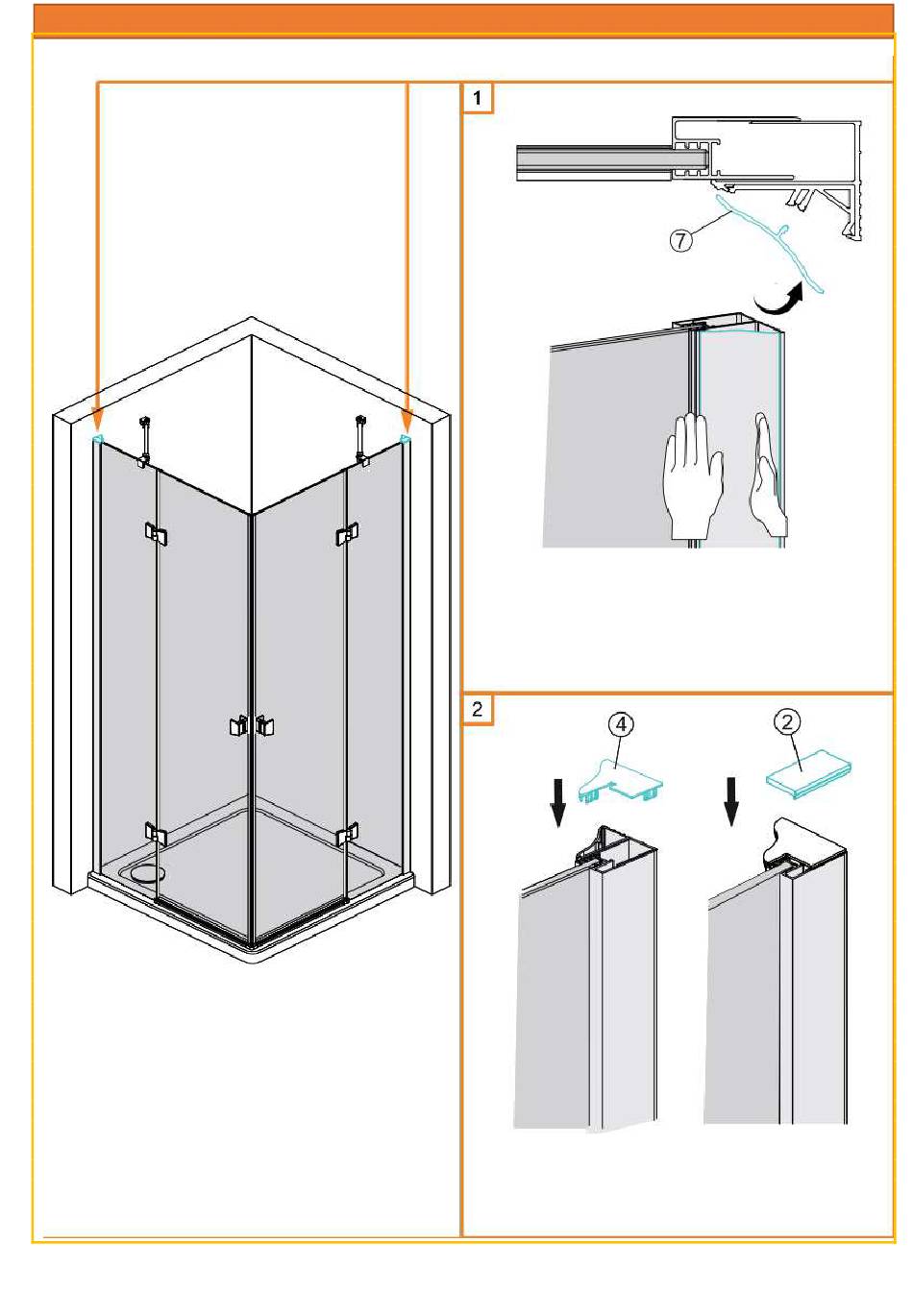 1

7

2

4

2