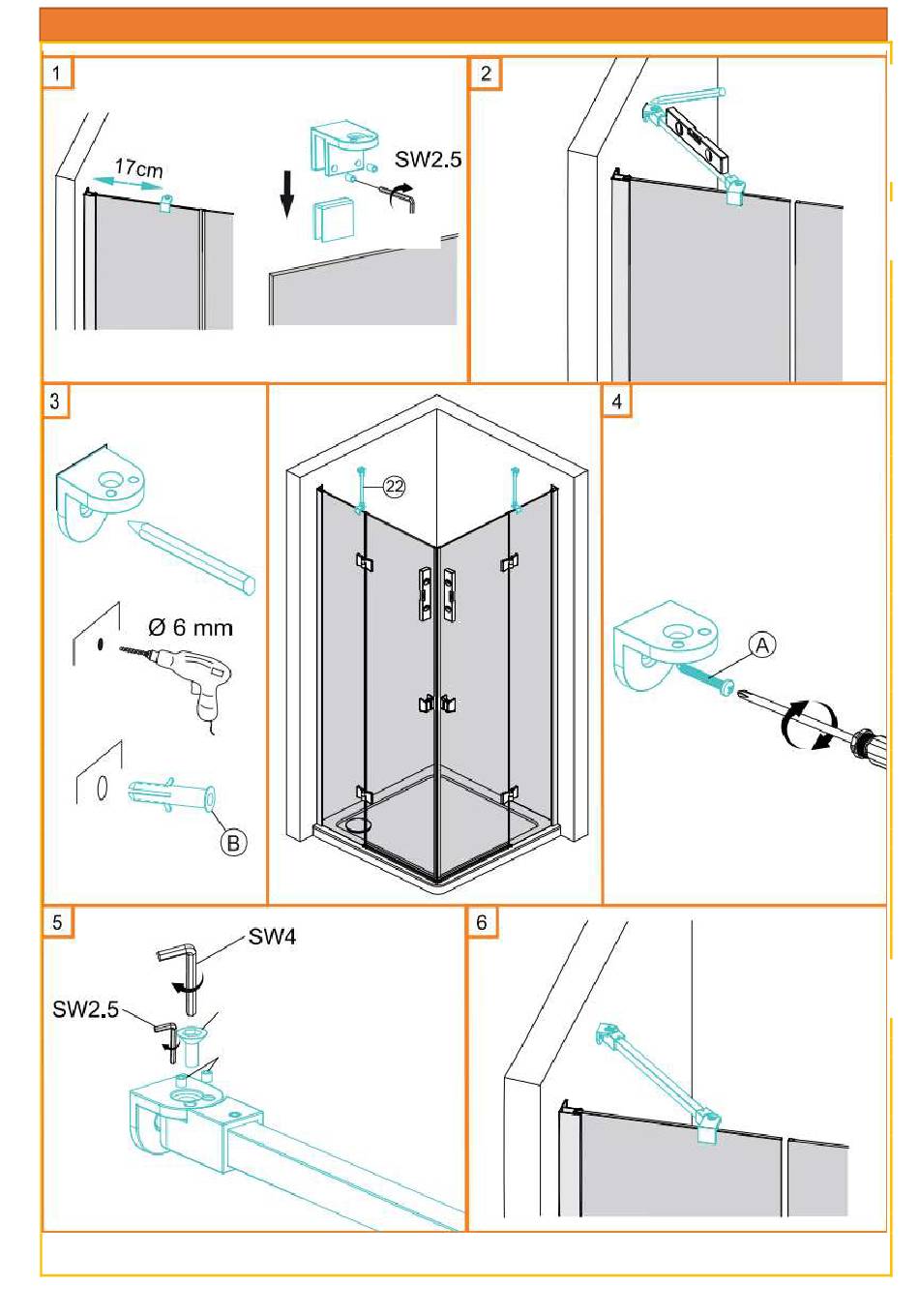 1

17cm

SW2.5

2

3

Ø 6 mm

B

22

4

A

5

SW4

SW2.5

6