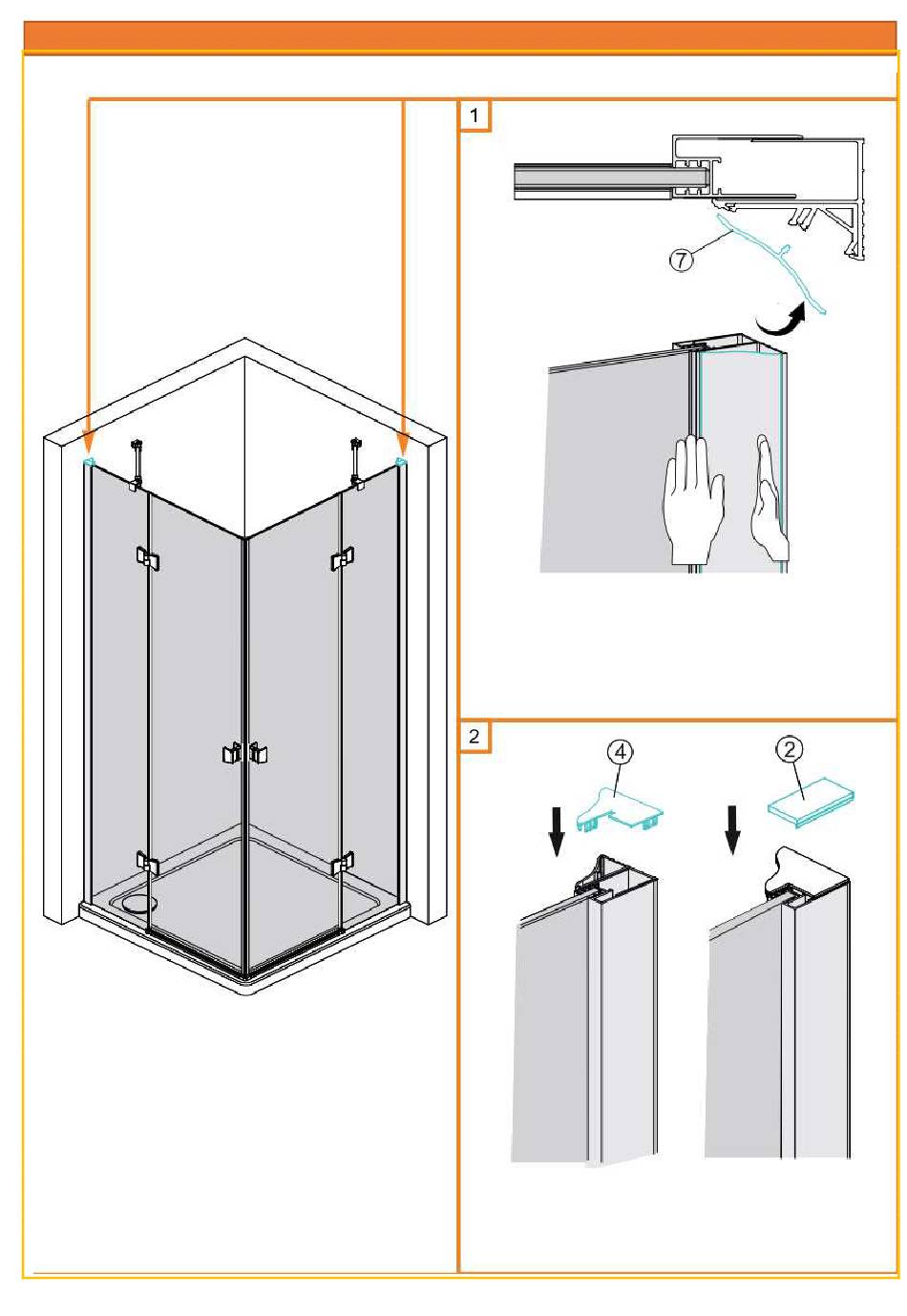 1

7

2

4

2