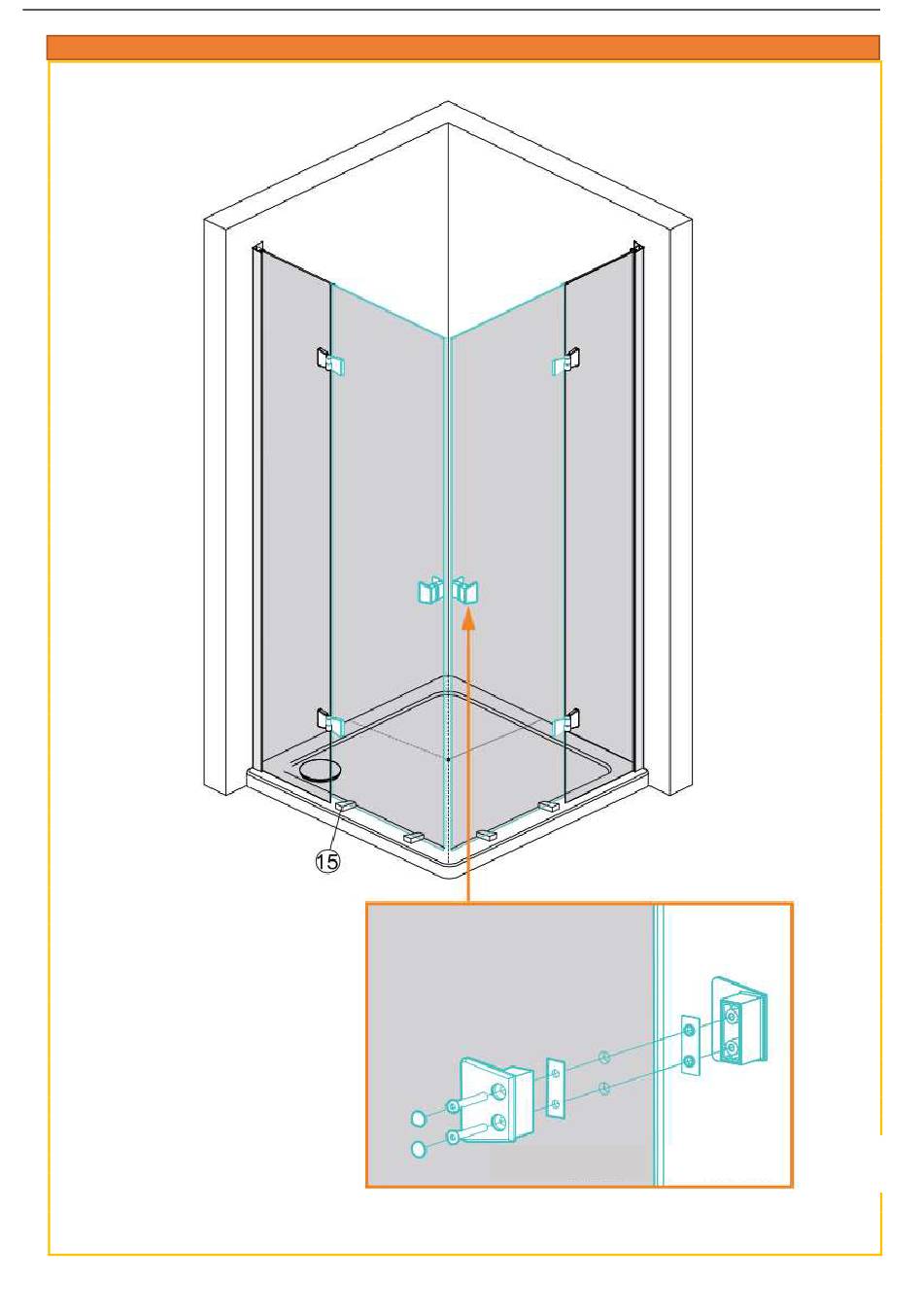 15