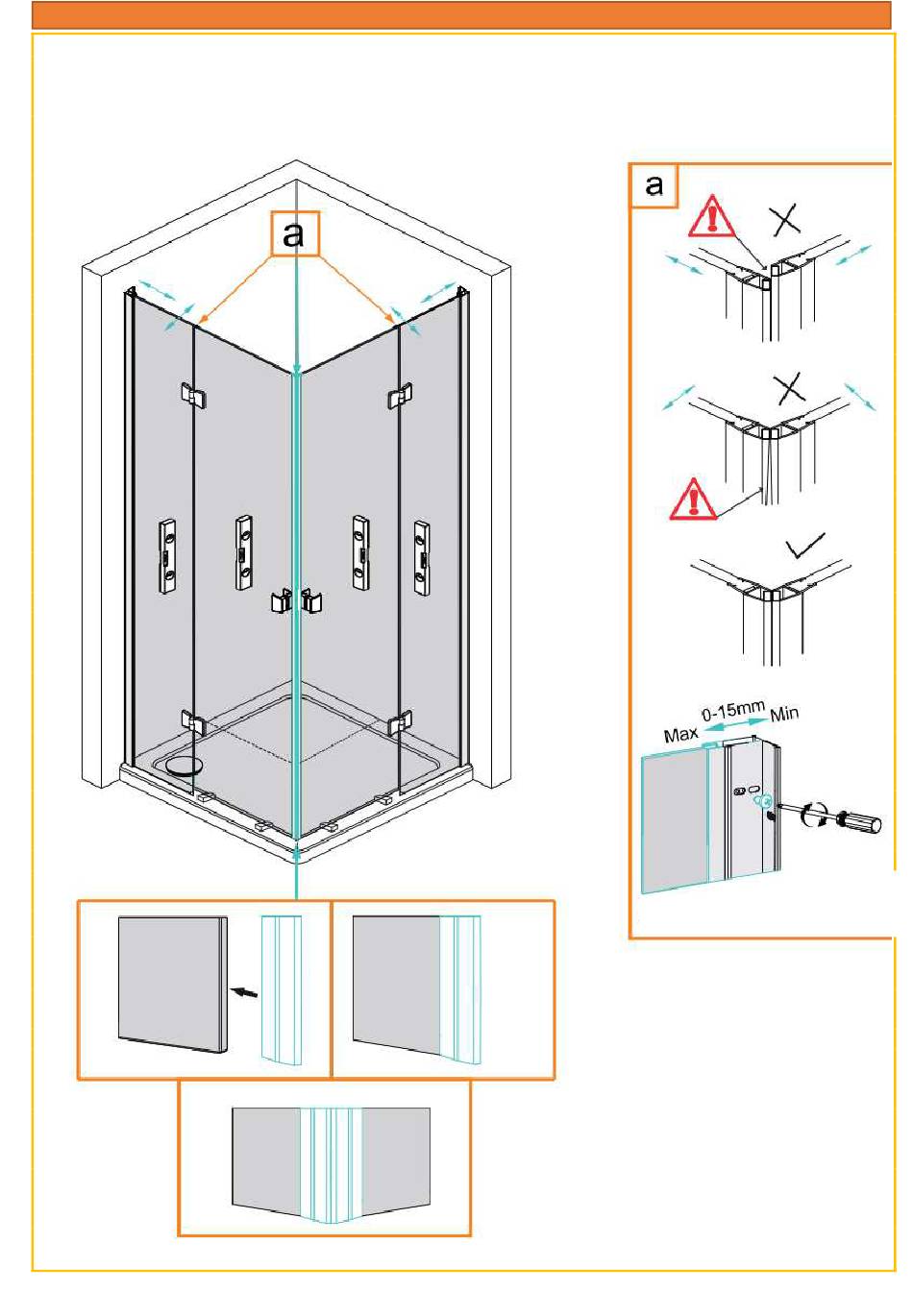 a

a

Max 0-15mm Min