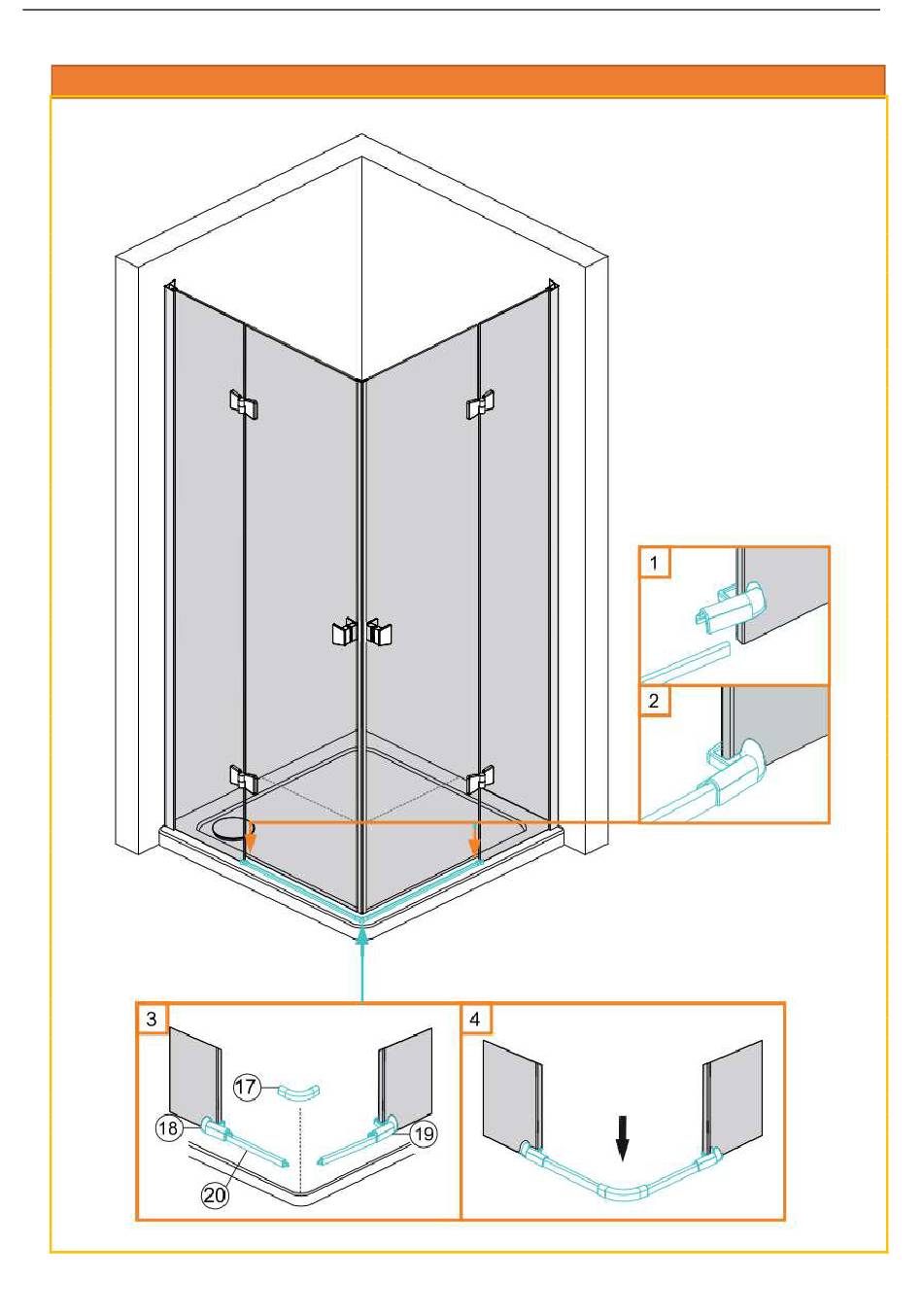 1

2

3

17

18

19

20

4