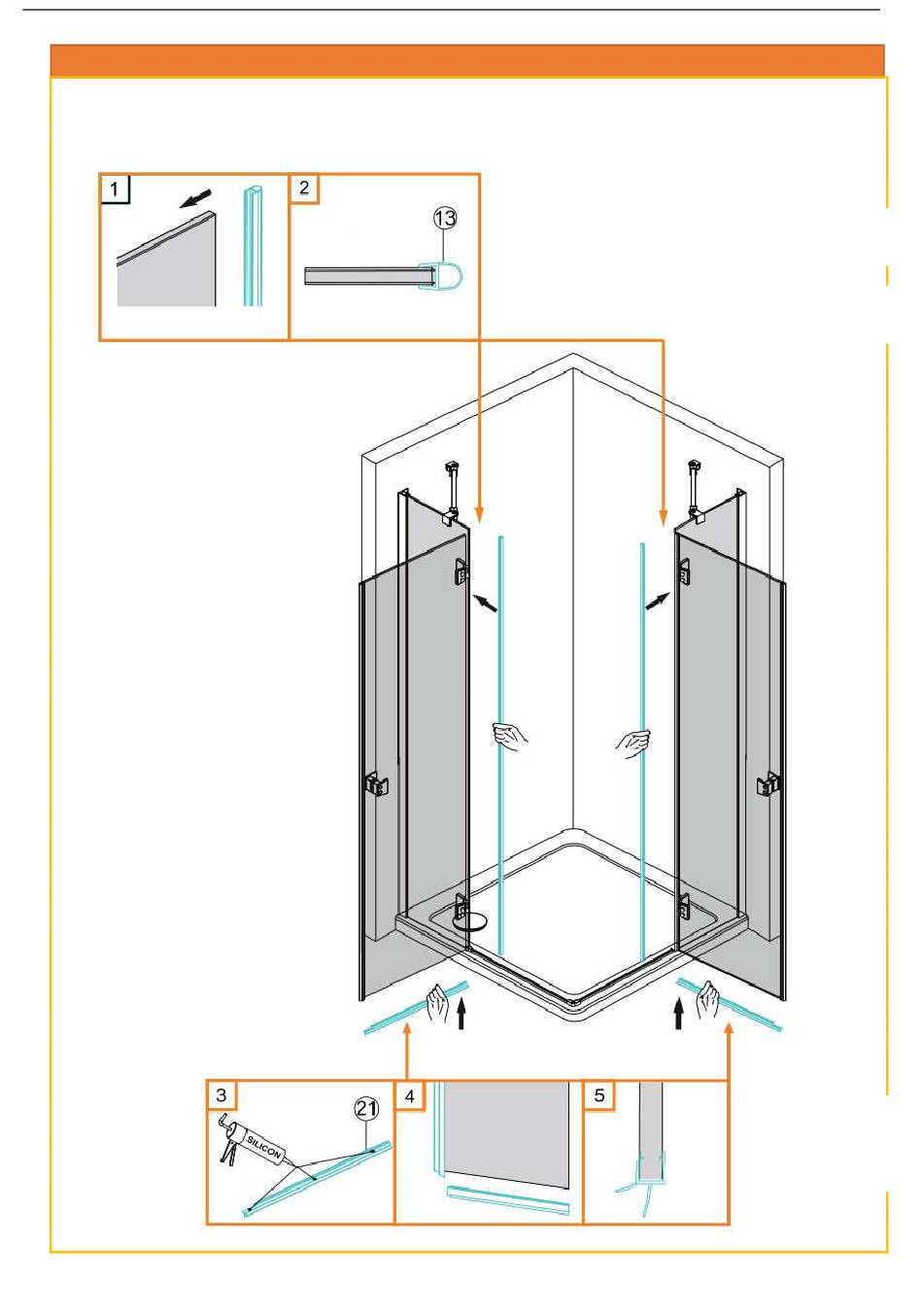 1

2

13

3

SILICON

21

4

5