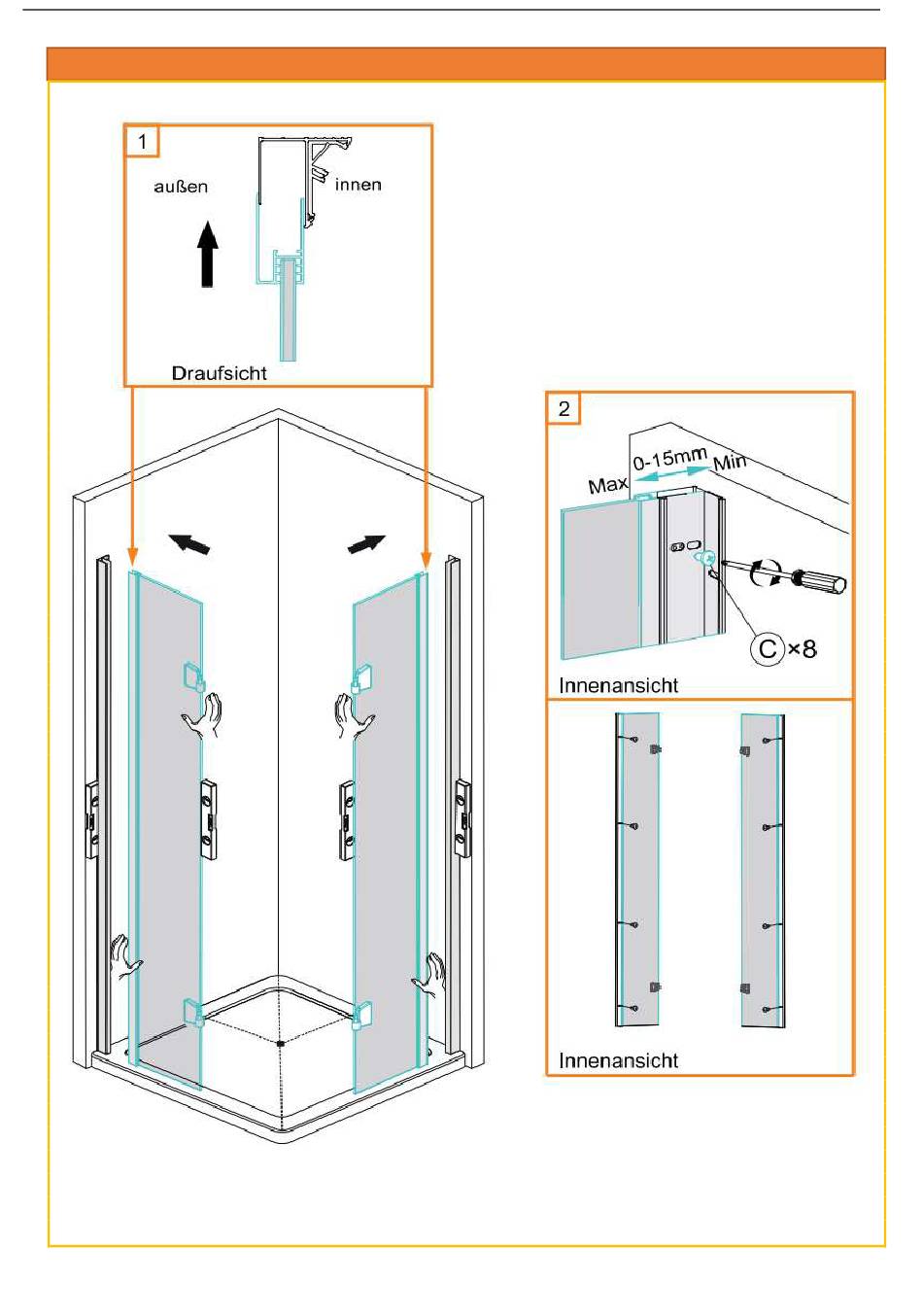 1

außen

innen

Draufsicht

2

Max

0-15mm

Min

C ×8

Innenansicht

Innenansicht