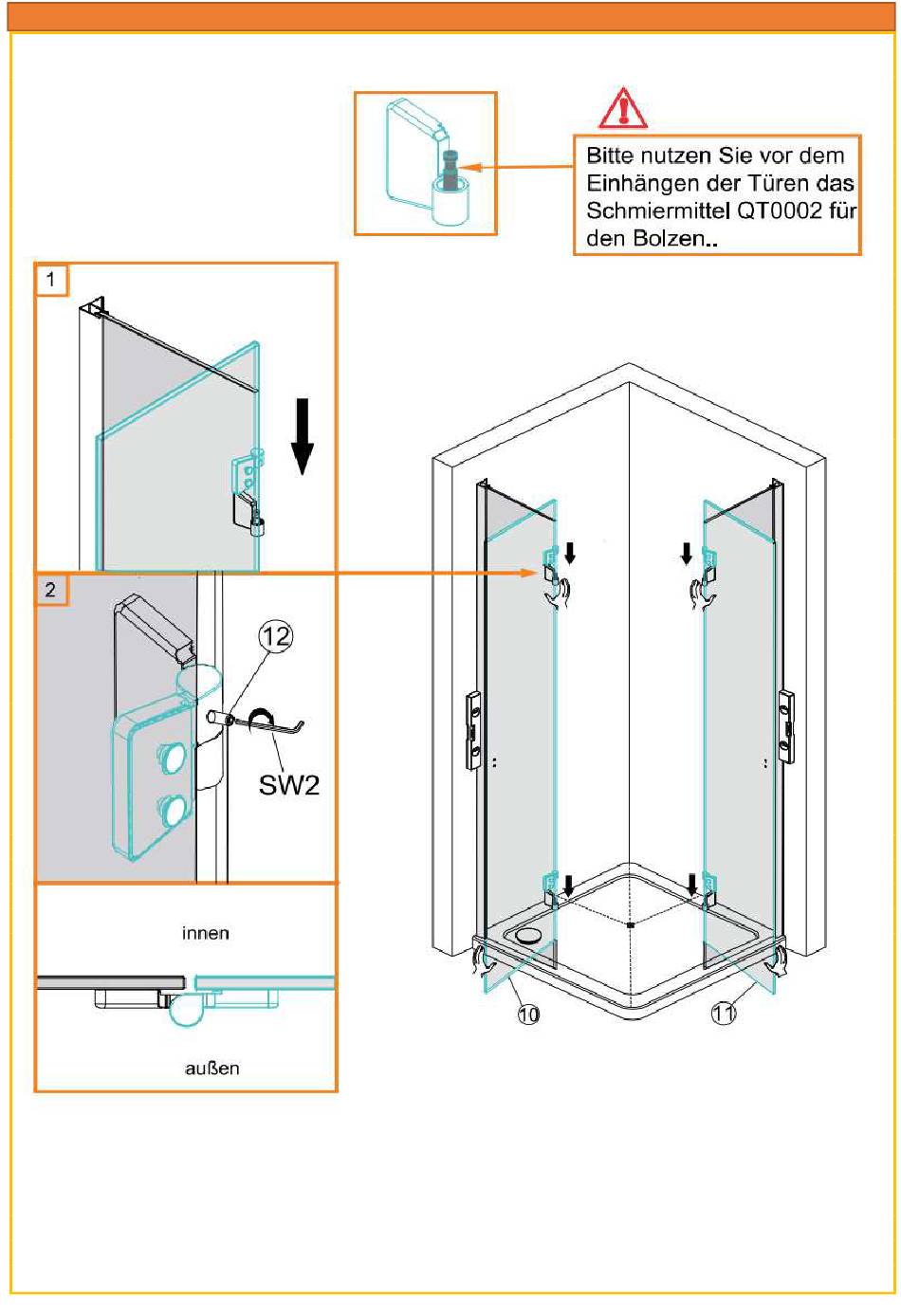 Bitte nutzen Sie vor dem Einhängen der Türen das Schmiermittel QT0002 für den Bolzen..

1

2

12

SW2

innen

außen

10

11