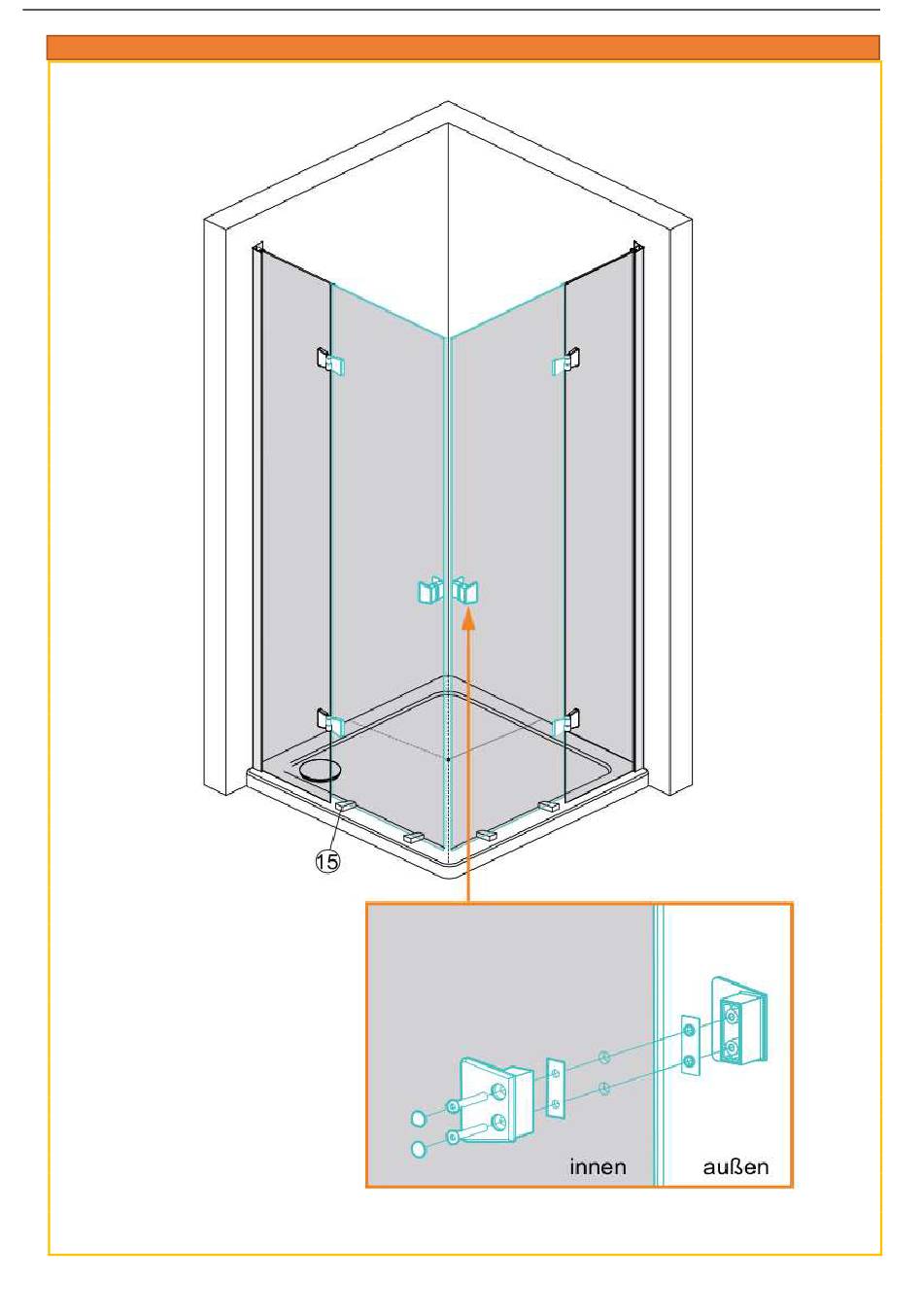 15

innen

außen