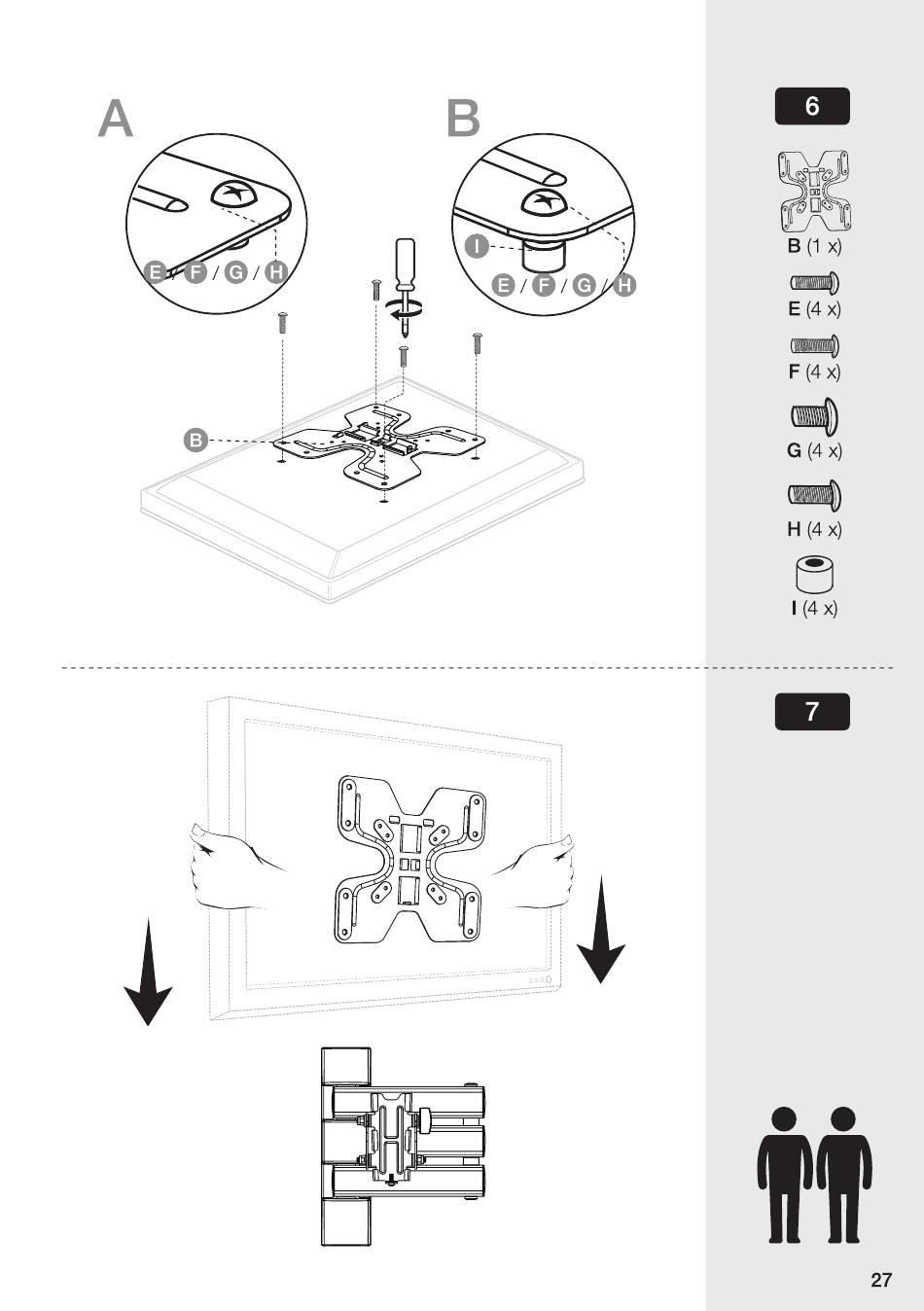 A

E / F / G / H

B

I

E / F / G / H

B

6

B (1 x)

E (4 x)

F (4 x)

G (4 x)

H (4 x)

I (4 x)

7

27