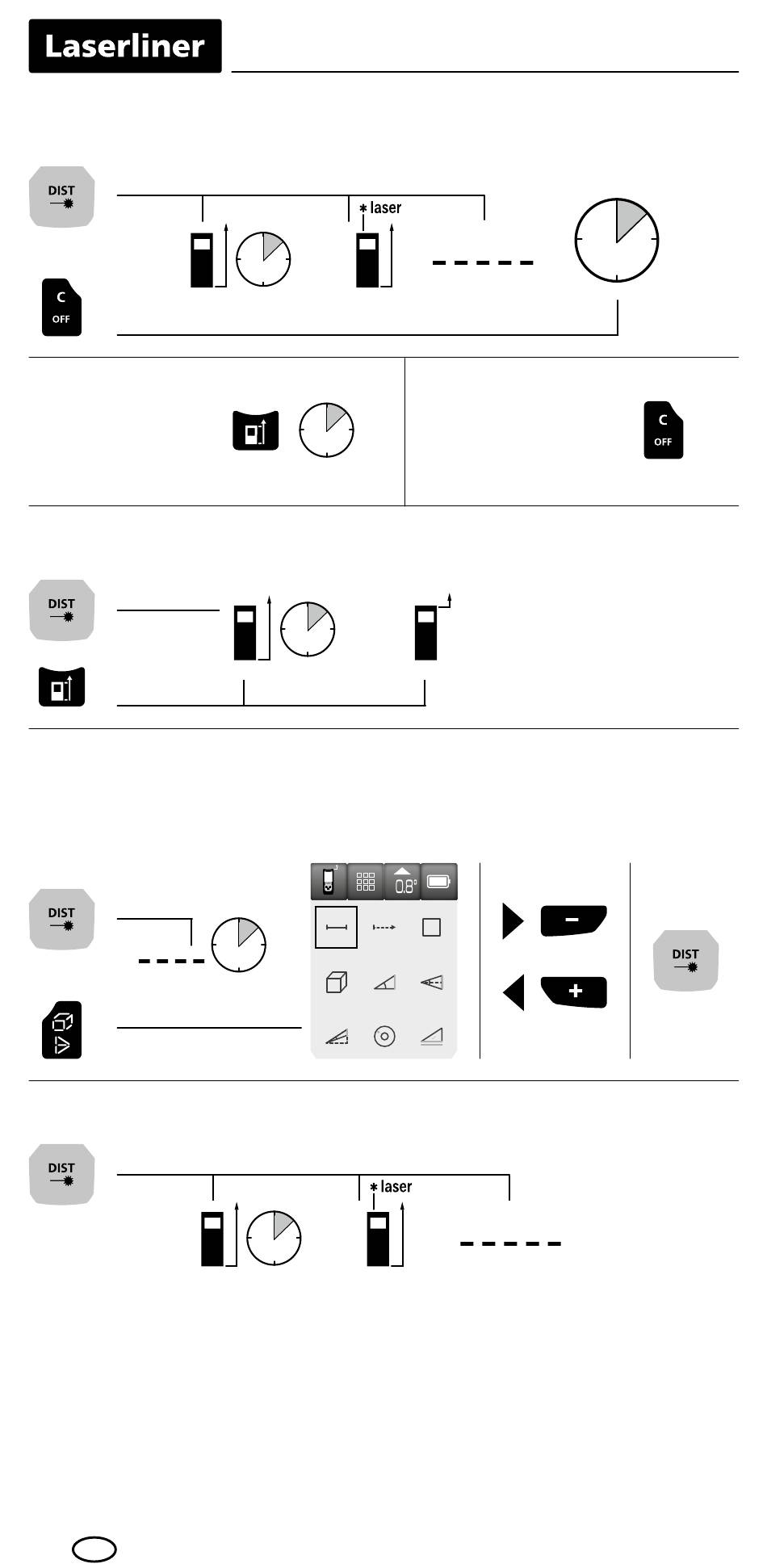 Laserliner

DIST

laser

C
OFF

C
OFF

DIST

DIST

0.8°

−

+

DIST

DIST

laser