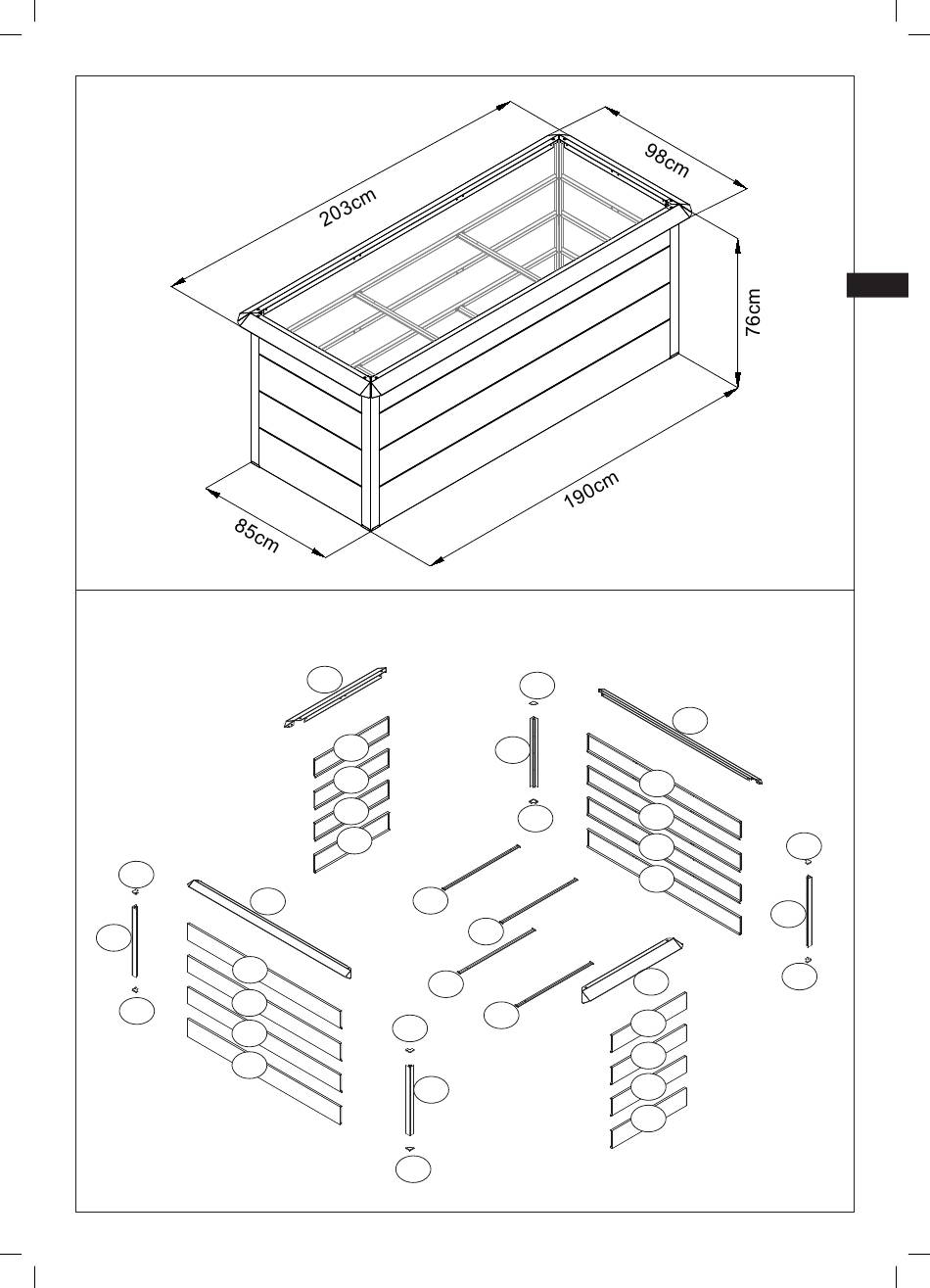 203cm

98cm

76cm

190cm

85cm