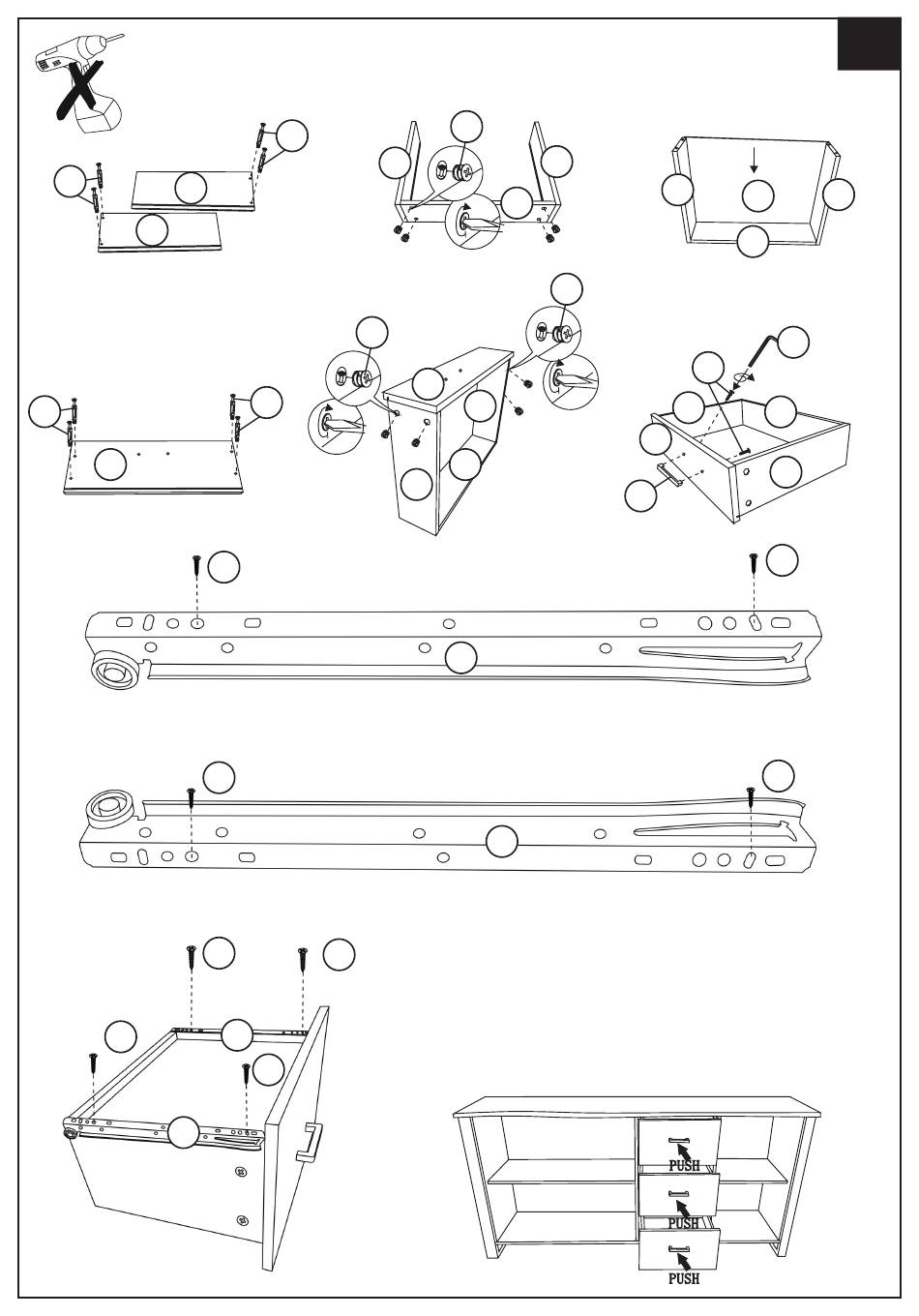 PUSH
PUSH
PUSH