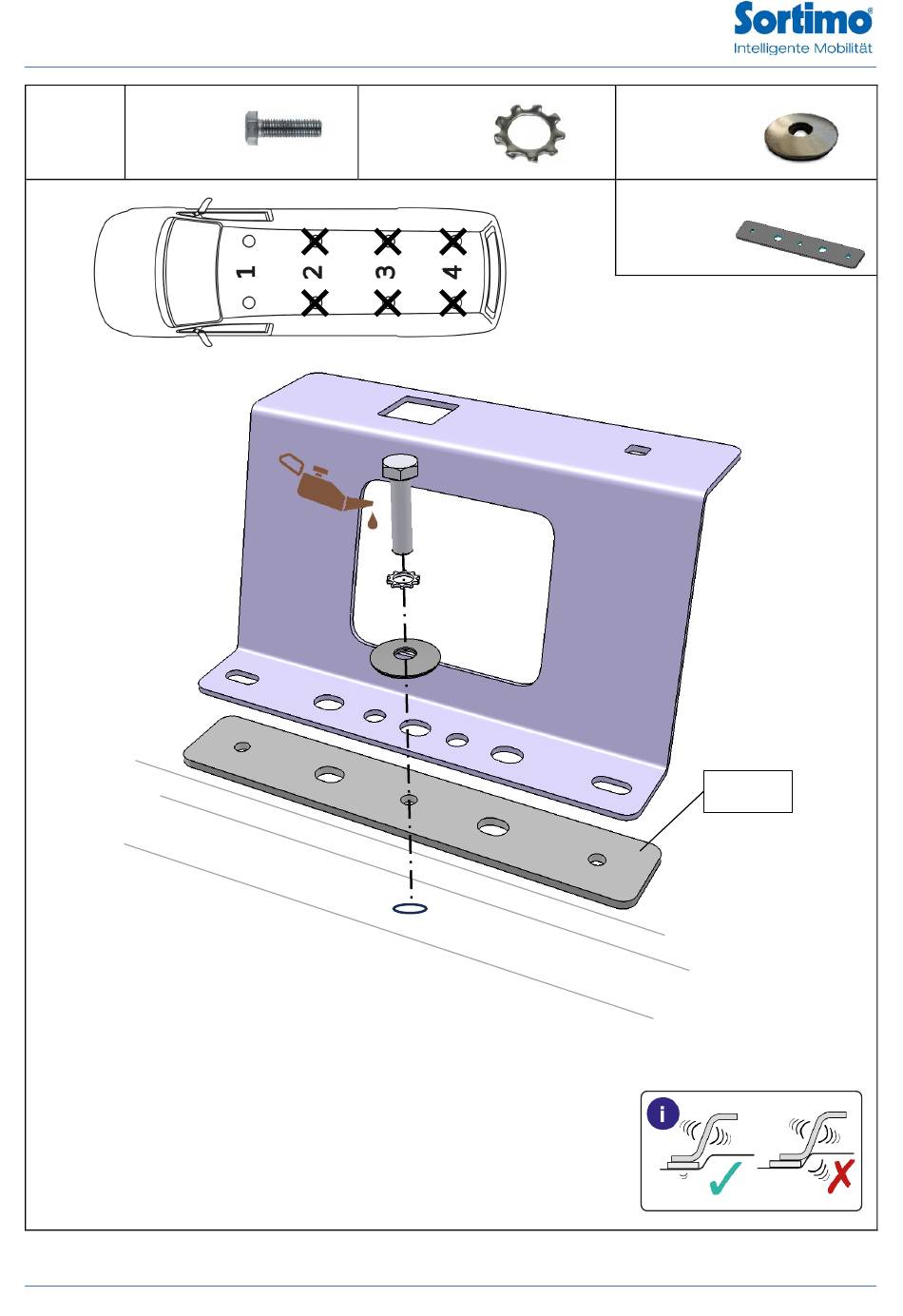 Sortimo®
Intelligente Mobilität

1
2
3
4

i