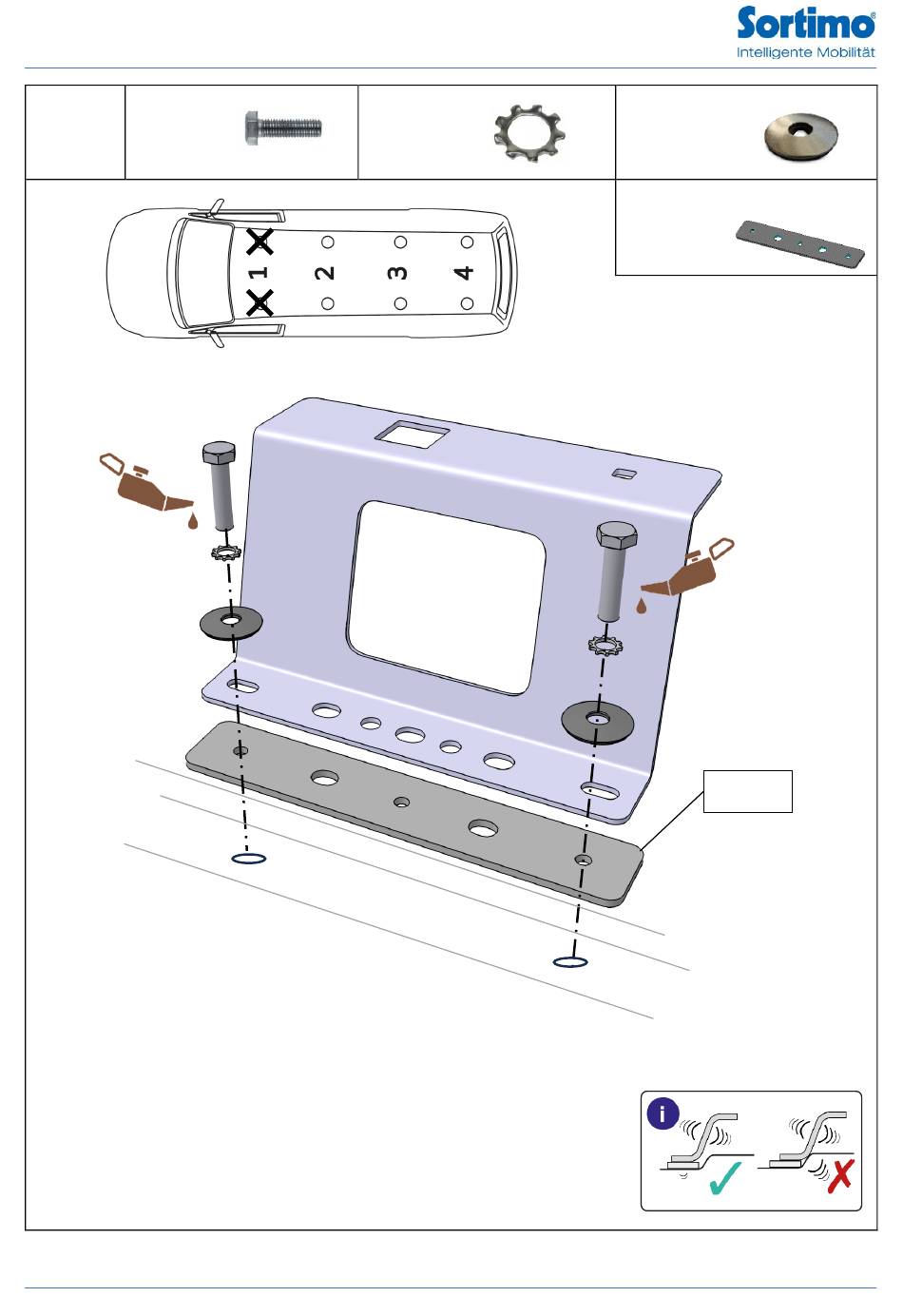 Sortimo®
Intelligente Mobilität

1
2
3
4

i